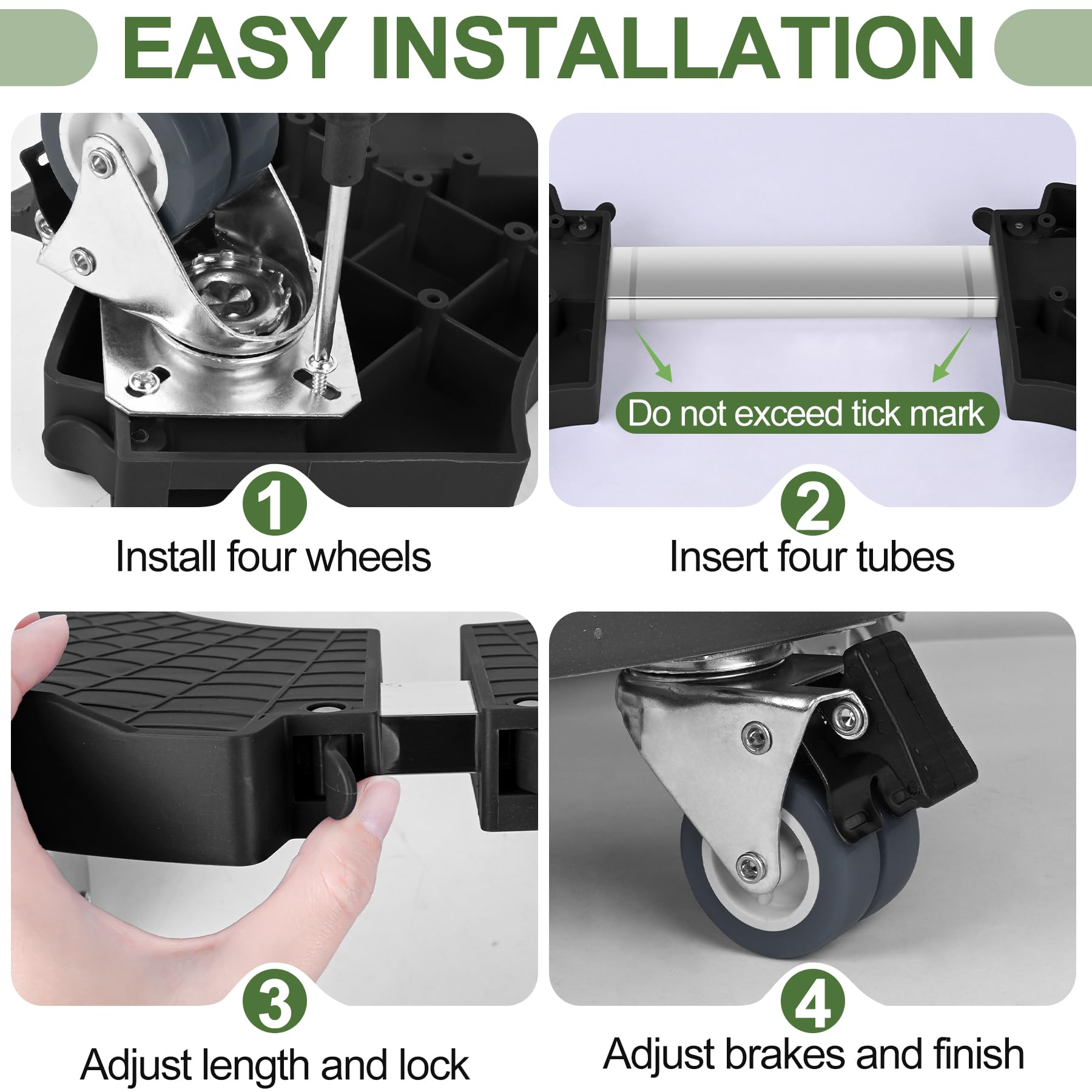 EASY INSTALLATION

1
Install four wheels

Do not exceed tick mark

2
Insert four tubes

3
Adjust length and lock

4
Adjust brakes and finish