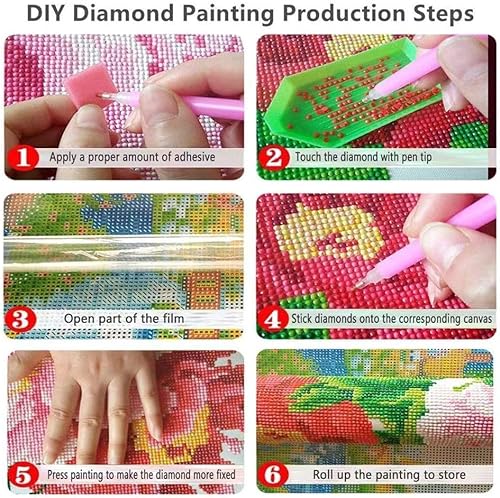 DIY Diamond Painting Production Steps

1 Apply a proper amount of adhesive

2 Touch the diamond with pen tip

3 Open part of the film

4 Stick diamonds onto the corresponding canvas

5 Press painting to make the diamond more fixed

6 Roll up the painting to store