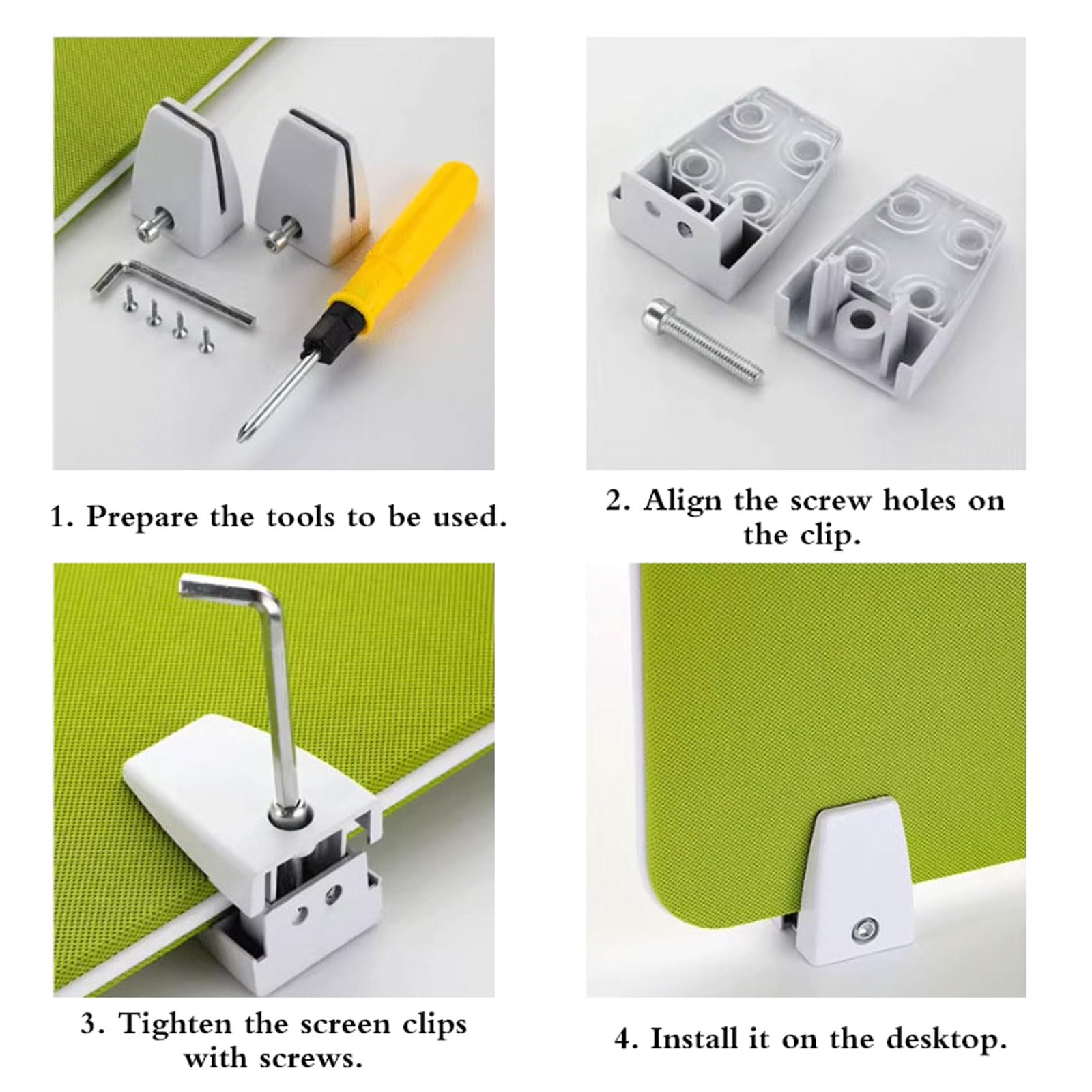 1. Prepare the tools to be used.

2. Align the screw holes on the clip.

3. Tighten the screen clips with screws.

4. Install it on the desktop.