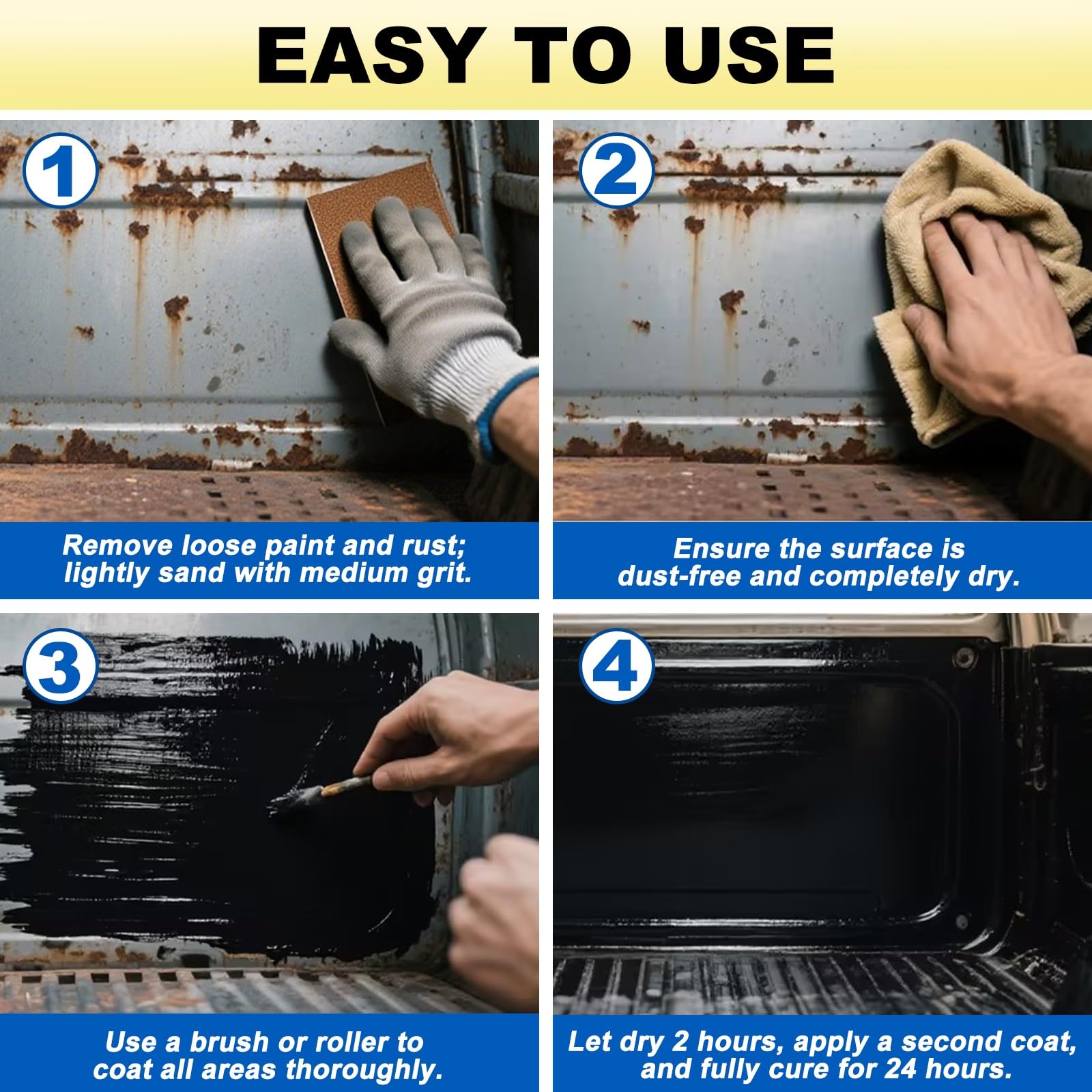 EASY TO USE

1

Remove loose paint and rust; lightly sand with medium grit.

2

Ensure the surface is dust-free and completely dry.

3

Use a brush or roller to coat all areas thoroughly.

4

Let dry 2 hours, apply a second coat, and fully cure for 24 hours.