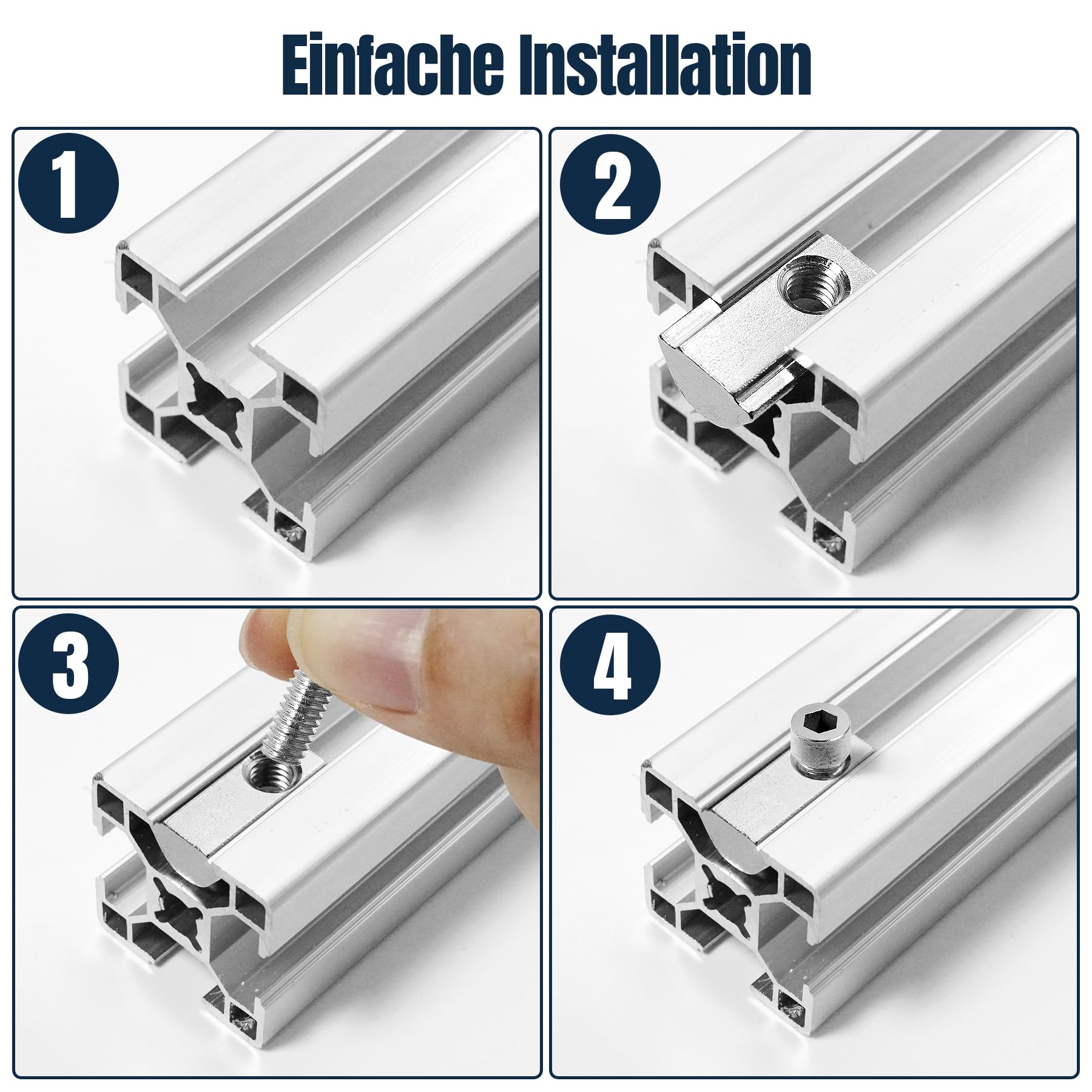 Einfache Installation

1

2

3

4