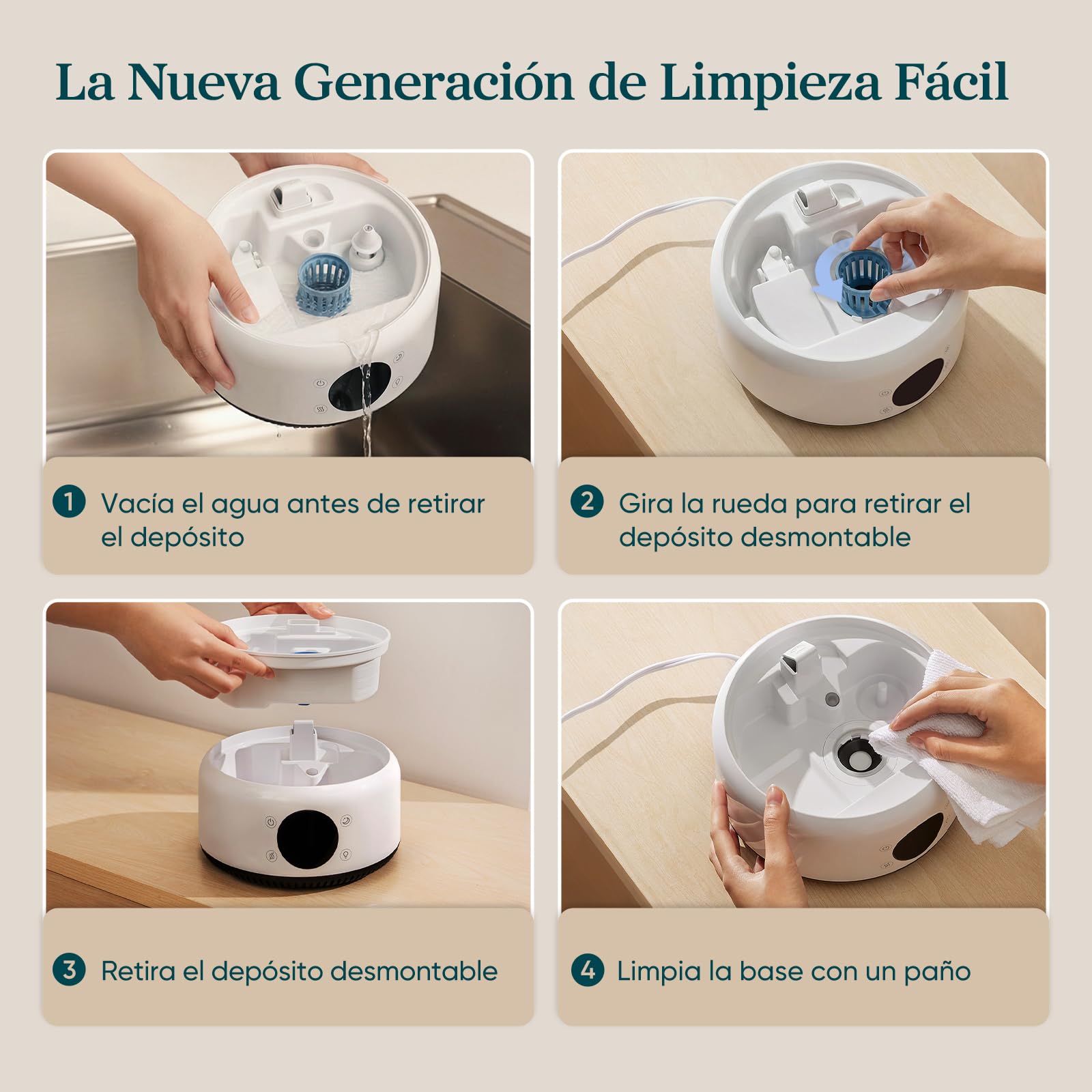 La Nueva Generación de Limpieza Fácil

1 Vacía el agua antes de retirar el depósito

2 Gira la rueda para retirar el depósito desmontable

3 Retira el depósito desmontable

4 Limpia la base con un paño