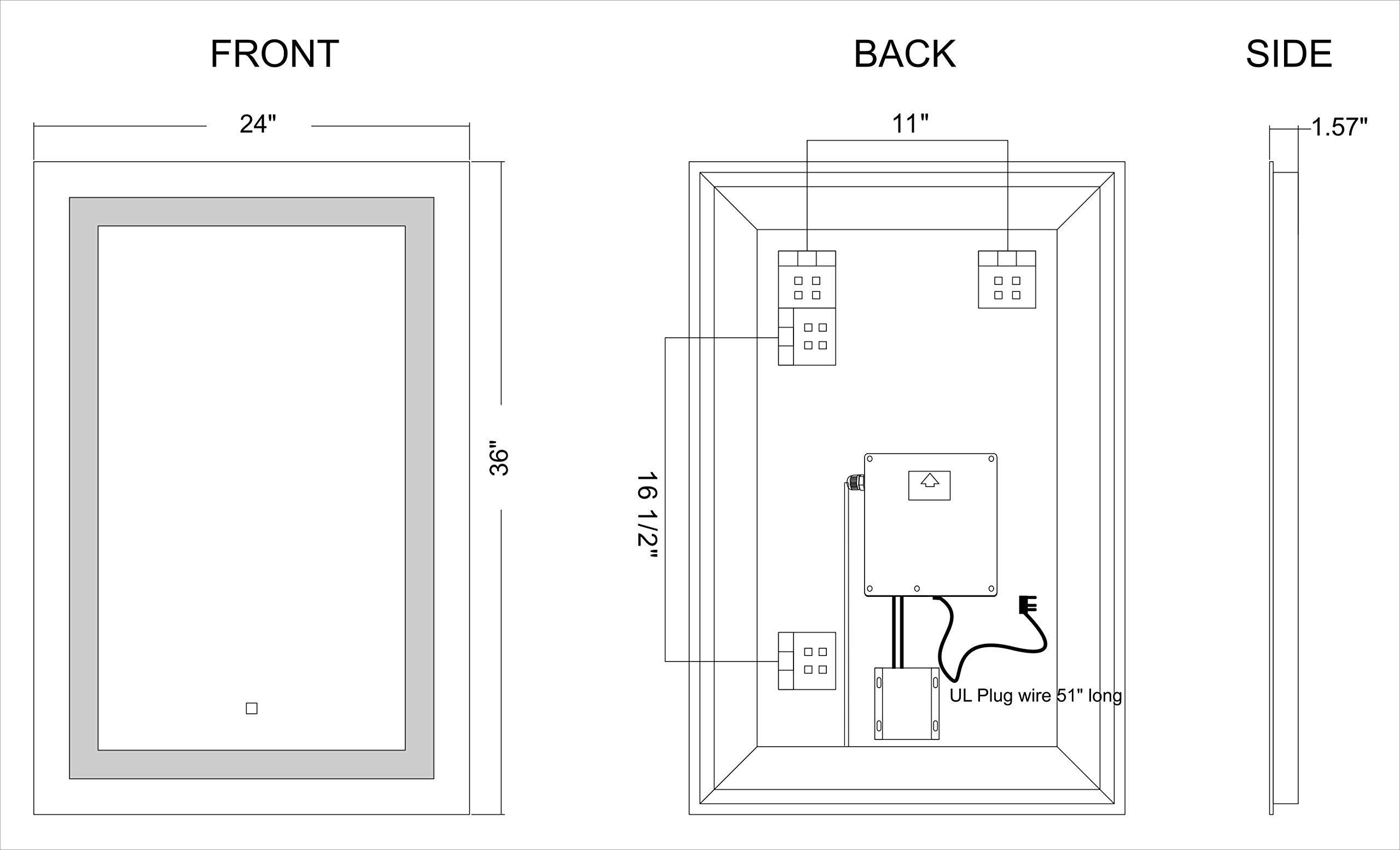 FRONT

24"

36"

BACK

11"

16 1/2"

UL Plug wire 51" long

SIDE

1.57"