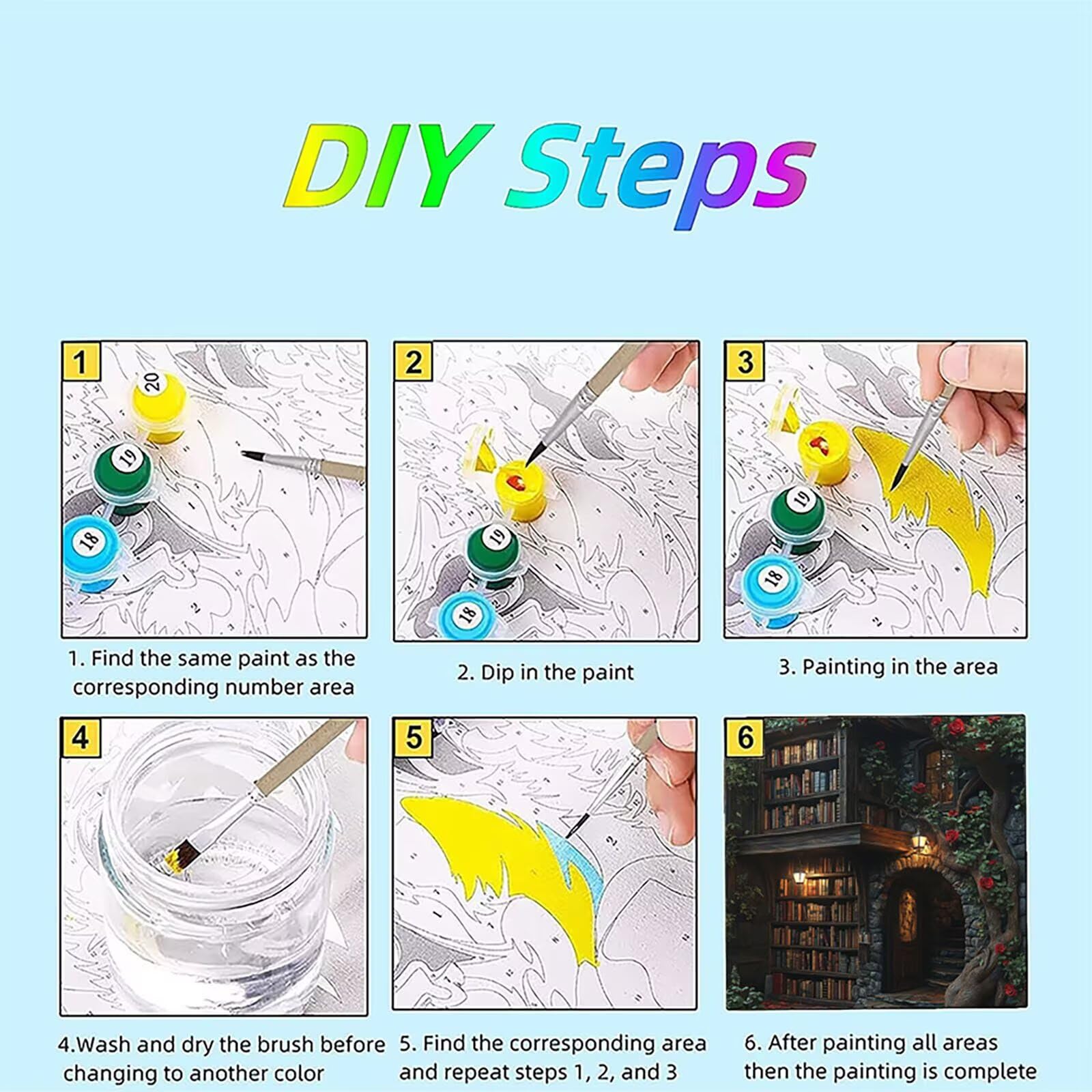 DIY Steps

1

20

19

18

1. Find the same paint as the corresponding number area

2

19

18

2. Dip in the paint

3

19

18

3. Painting in the area

4

4.Wash and dry the brush before changing to another color

5

5. Find the corresponding area and repeat steps 1, 2, and 3

6

6. After painting all areas then the painting is complete