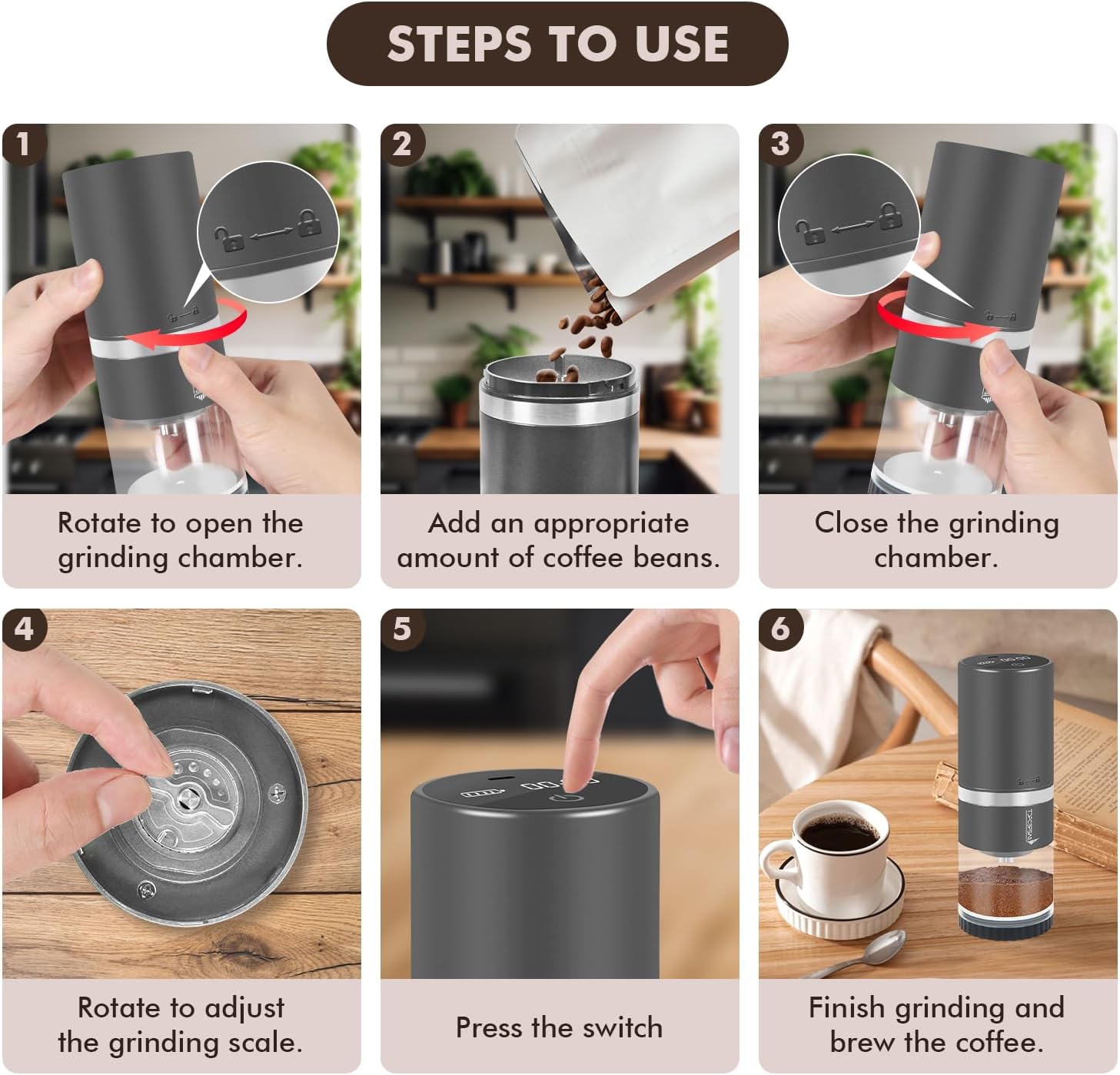 STEPS TO USE

1
Rotate to open the grinding chamber.

2
Add an appropriate amount of coffee beans.

3
Close the grinding chamber.

4
Rotate to adjust the grinding scale.

5
Press the switch

6
Finish grinding and brew the coffee.