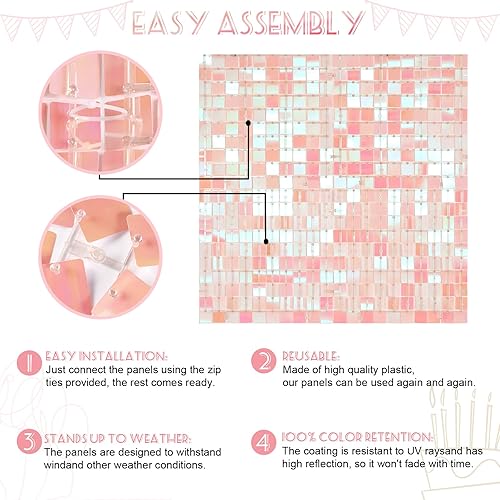 EASY ASSEMBLY

1 EASY INSTALLATION:
Just connect the panels using the zip ties provided, the rest comes ready.

2 REUSABLE:
Made of high quality plastic,
our panels can be used again and again.

3 STANDS UP TO WEATHER:
The panels are designed to withstand windand other weather conditions.

4 100% COLOR RETENTION:
The coating is resistant to UV raysand has high reflection, so it won't fade with time.