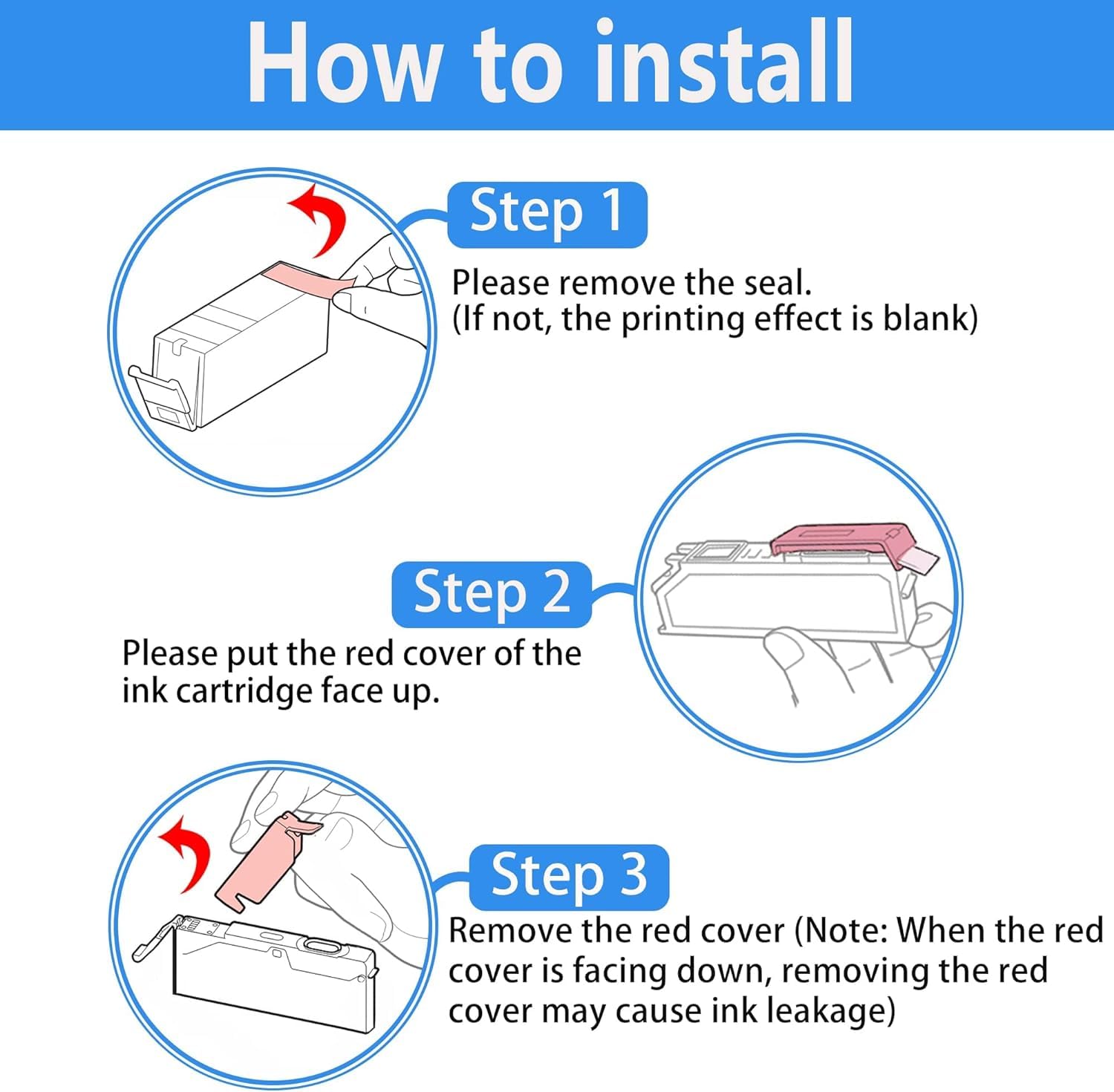 How to install

Step 1

Please remove the seal.
(If not, the printing effect is blank)

Step 2

Please put the red cover of the ink cartridge face up.

Step 3

Remove the red cover (Note: When the red cover is facing down, removing the red cover may cause ink leakage)