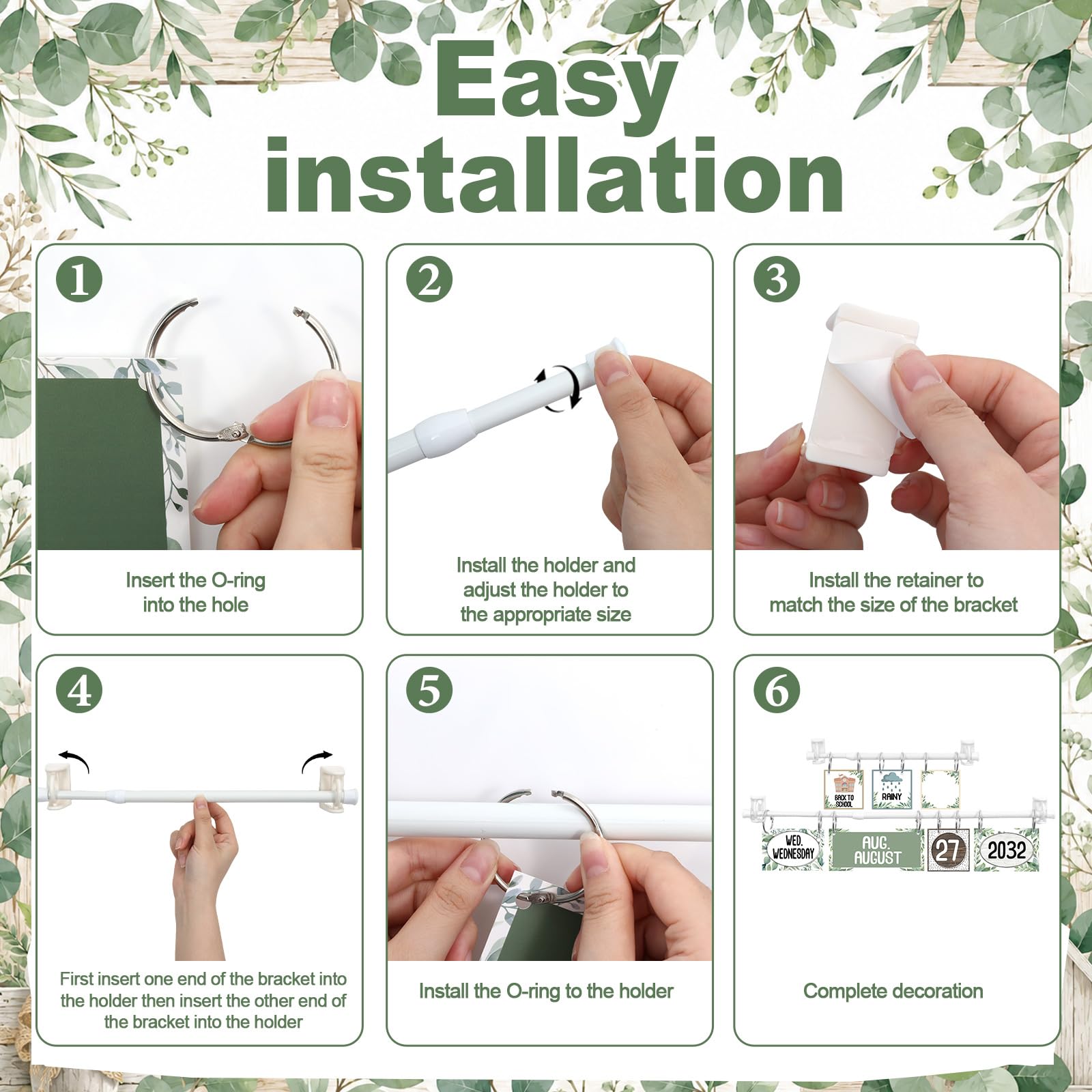 Easy installation

1
Insert the O-ring into the hole

2
Install the holder and adjust the holder to the appropriate size

3
Install the retainer to match the size of the bracket

4
First insert one end of the bracket into the holder then insert the other end of the bracket into the holder

5
Install the O-ring to the holder

6
BACK TO SCHOOL
RAINY
WED. WEDNESDAY
AUG. AUGUST
27
2032
Complete decoration