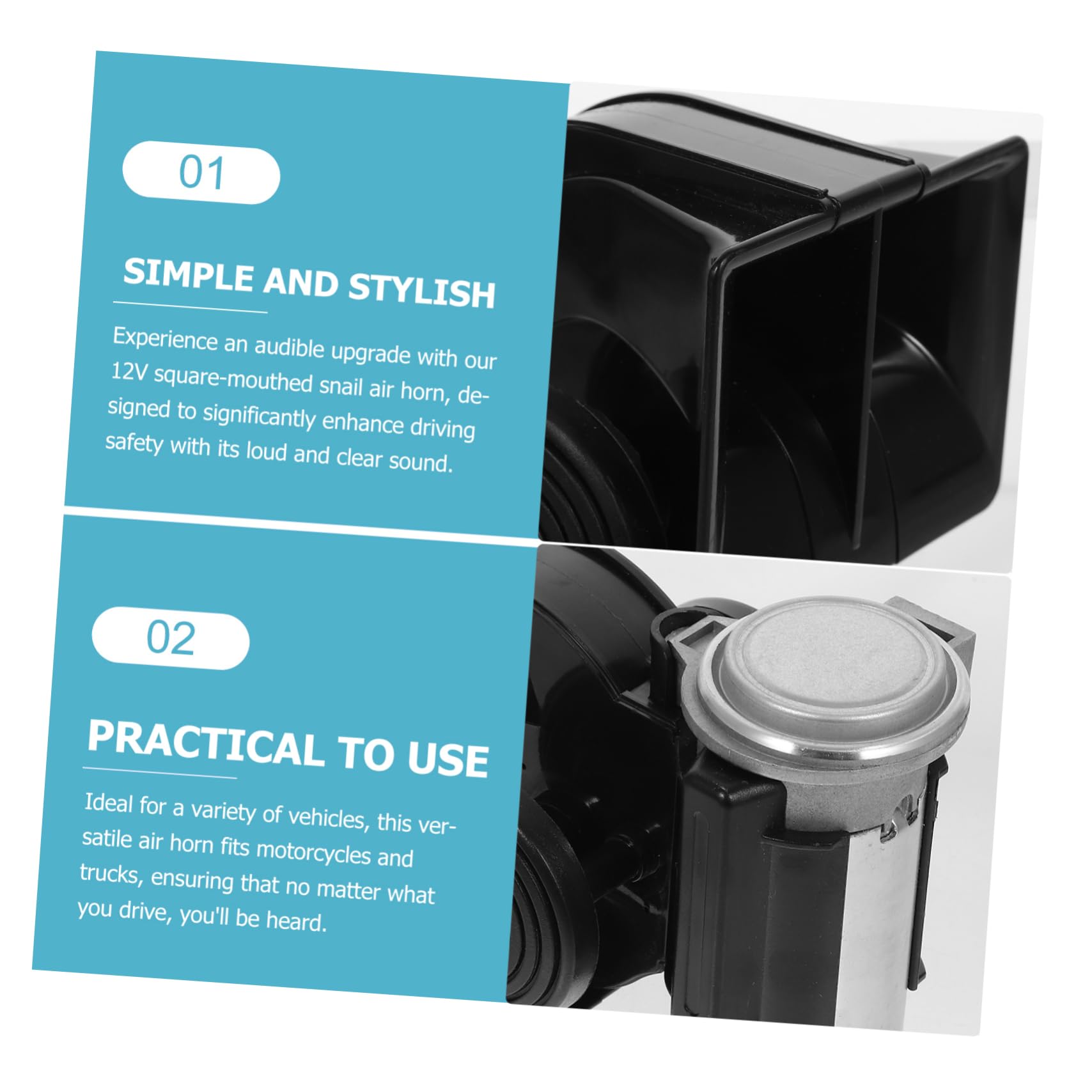 01

SIMPLE AND STYLISH

Experience an audible upgrade with our 12V square-mouthed snail air horn, designed to significantly enhance driving safety with its loud and clear sound.

02

PRACTICAL TO USE

Ideal for a variety of vehicles, this versatile air horn fits motorcycles and trucks, ensuring that no matter what you drive, you'll be heard.