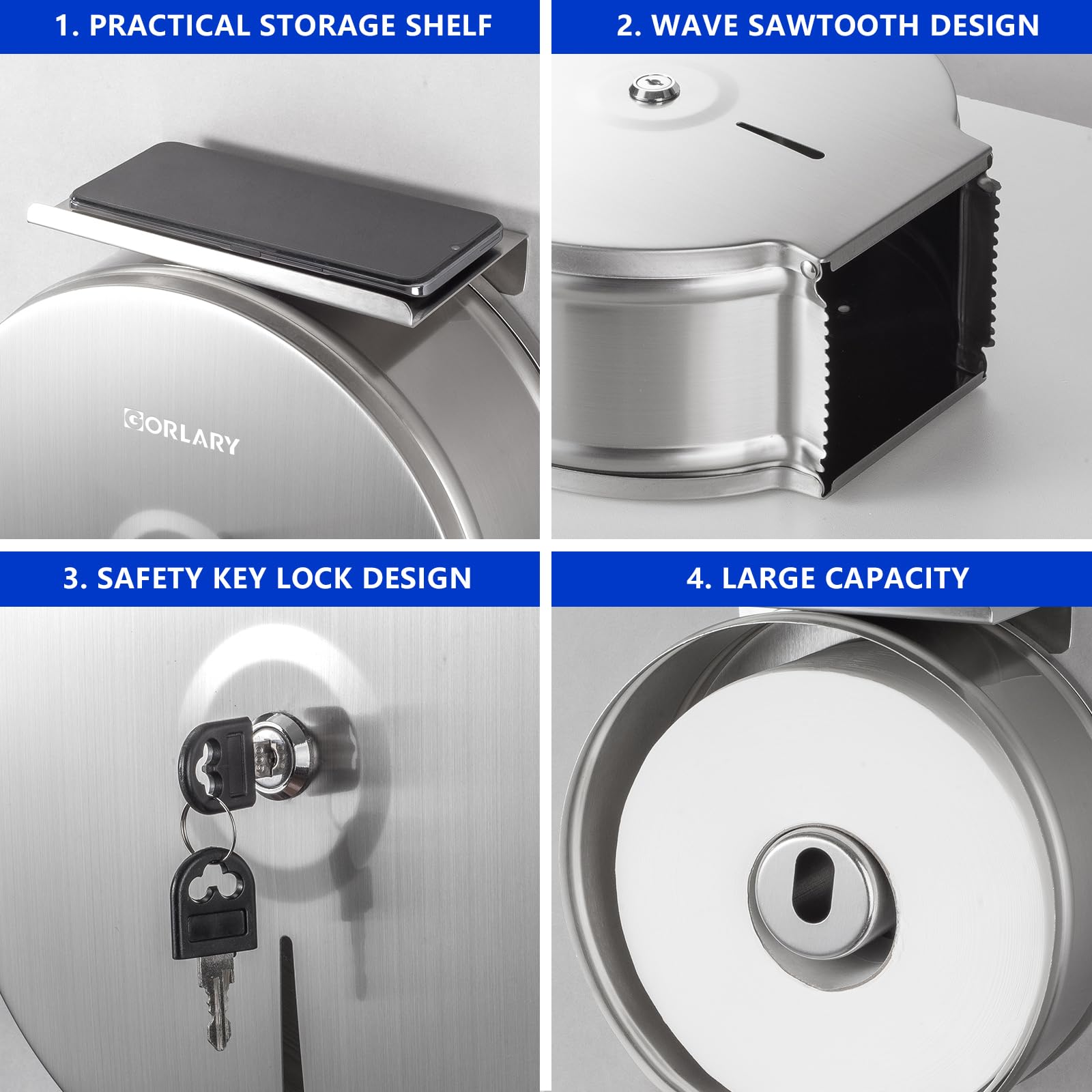 1. PRACTICAL STORAGE SHELF

GORLARY

2. WAVE SAWTOOTH DESIGN

3. SAFETY KEY LOCK DESIGN

4. LARGE CAPACITY