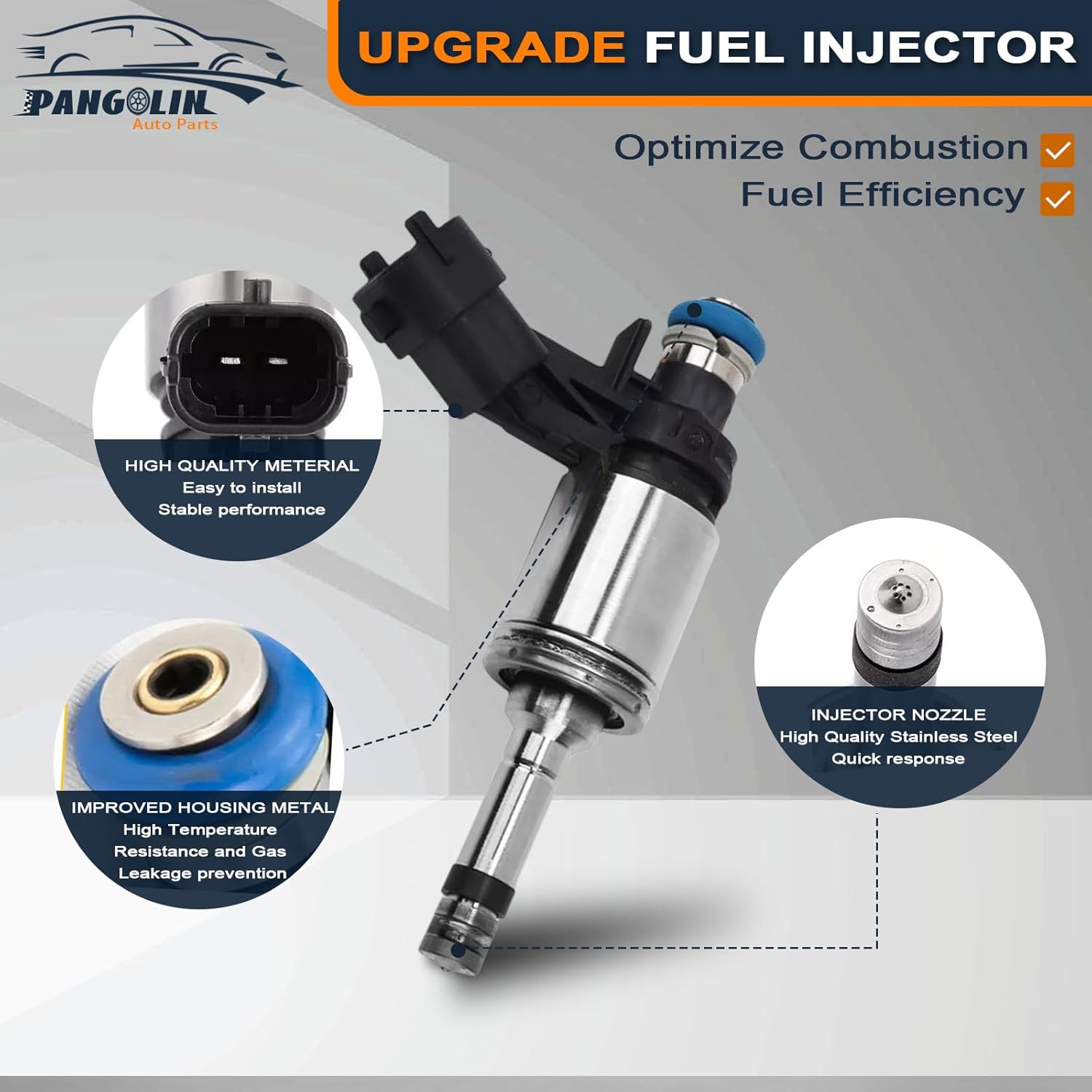 PANGOLIN
Auto Parts

UPGRADE FUEL INJECTOR

Optimize Combustion
Fuel Efficiency

HIGH QUALITY METERIAL
Easy to install
Stable performance

IMPROVED HOUSING METAL
High Temperature
Resistance and Gas
Leakage prevention

INJECTOR NOZZLE
High Quality Stainless Steel
Quick response