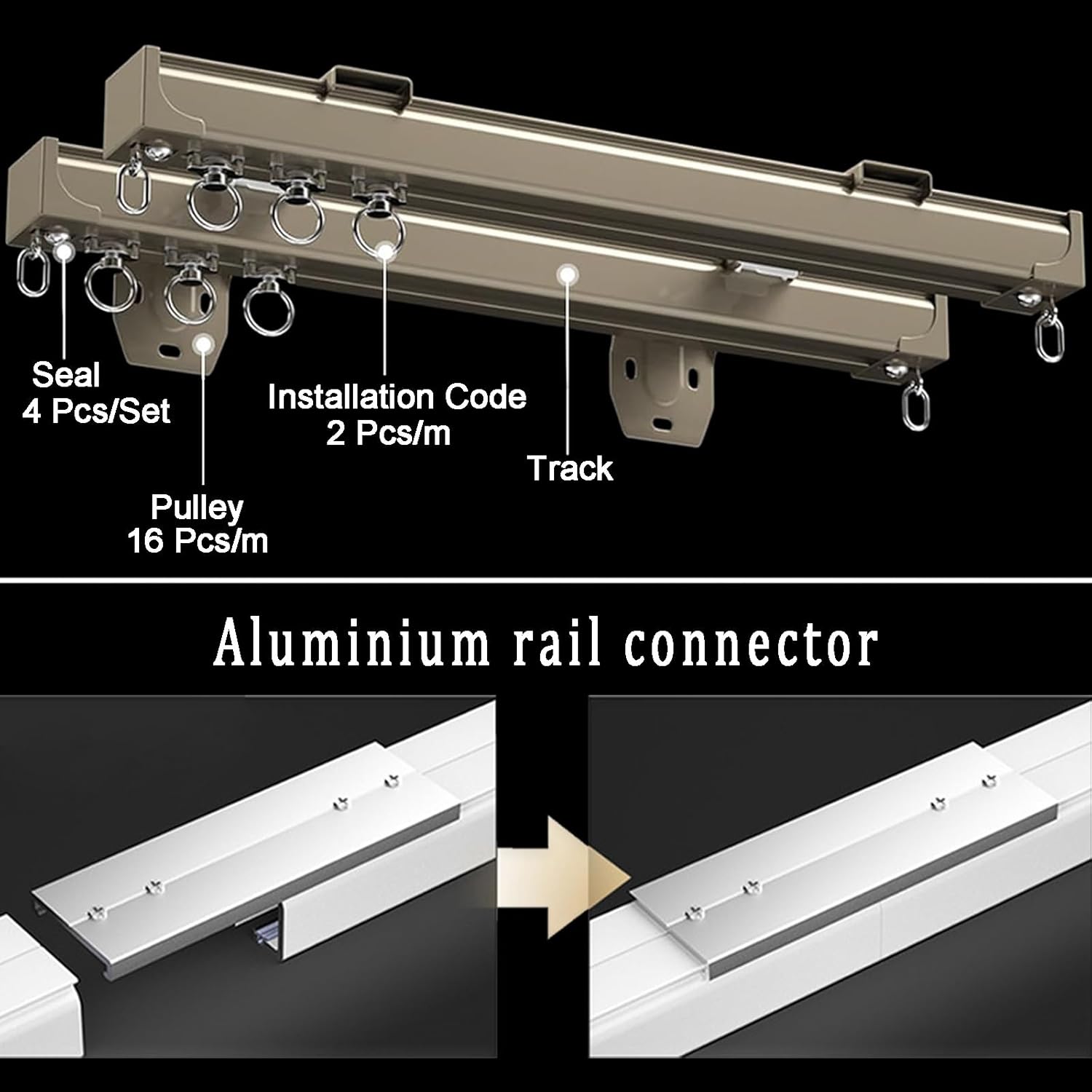 Seal
4 Pcs/Set

Installation Code
2 Pcs/m

Track

Pulley
16 Pcs/m

Aluminium rail connector