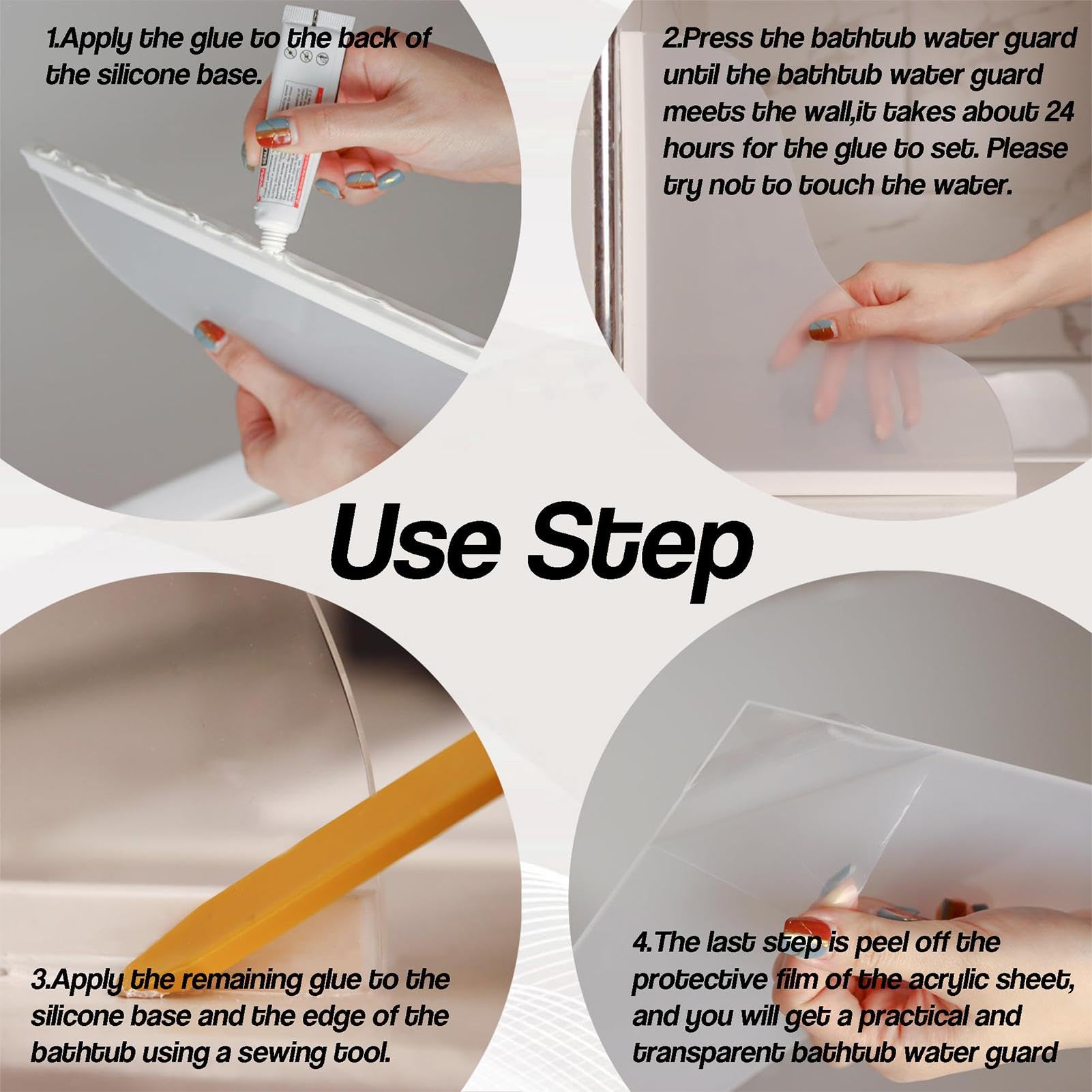 1.Apply the glue to the back of the silicone base.

2.Press the bathtub water guard until the bathtub water guard meets the wall,it takes about 24 hours for the glue to set. Please try not to touch the water.

Use Step

3.Apply the remaining glue to the silicone base and the edge of the bathtub using a sewing tool.

4.The last step is peel off the protective film of the acrylic sheet, and you will get a practical and transparent bathtub water guard