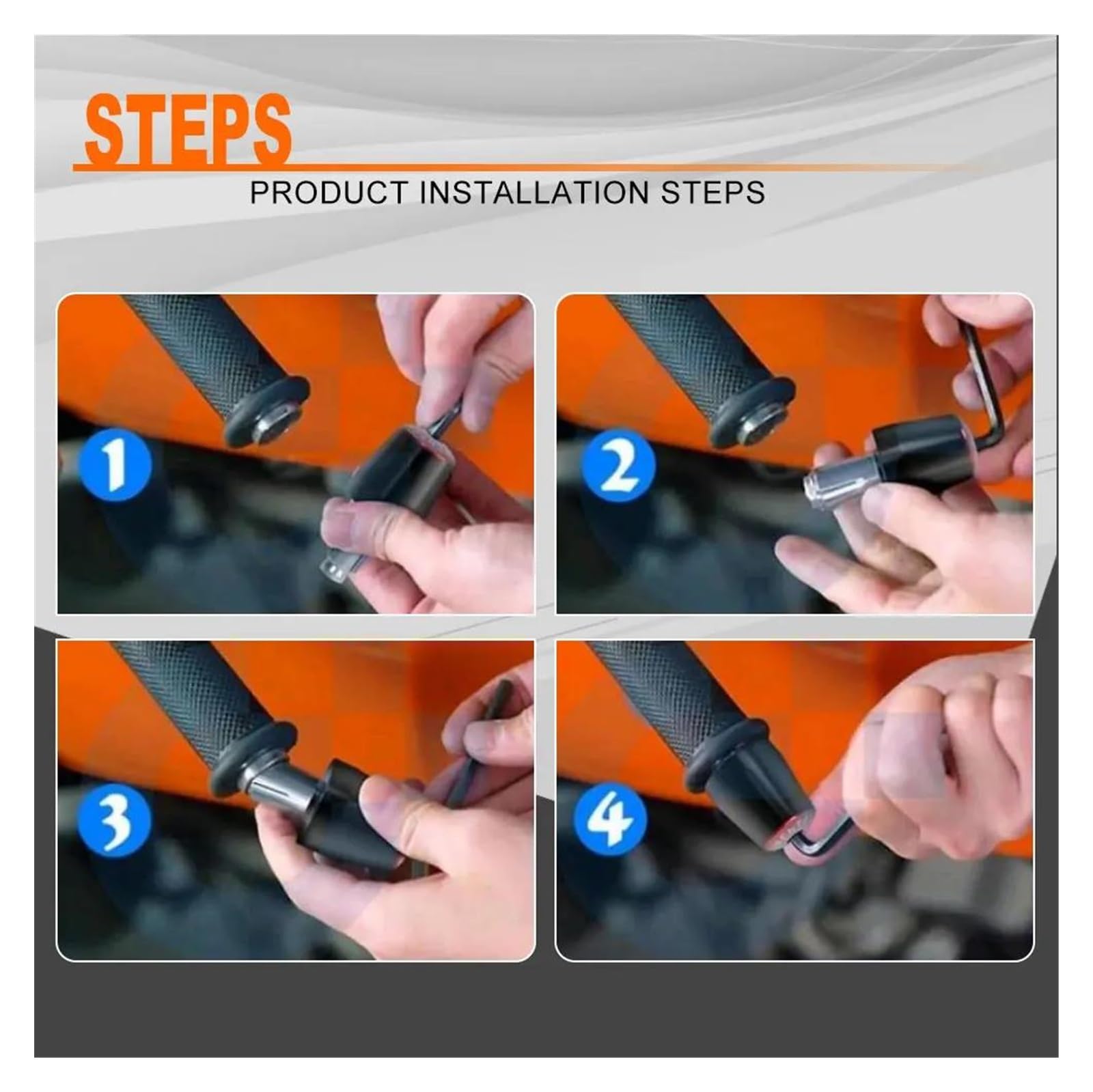 STEPS

PRODUCT INSTALLATION STEPS

1

2

3

4