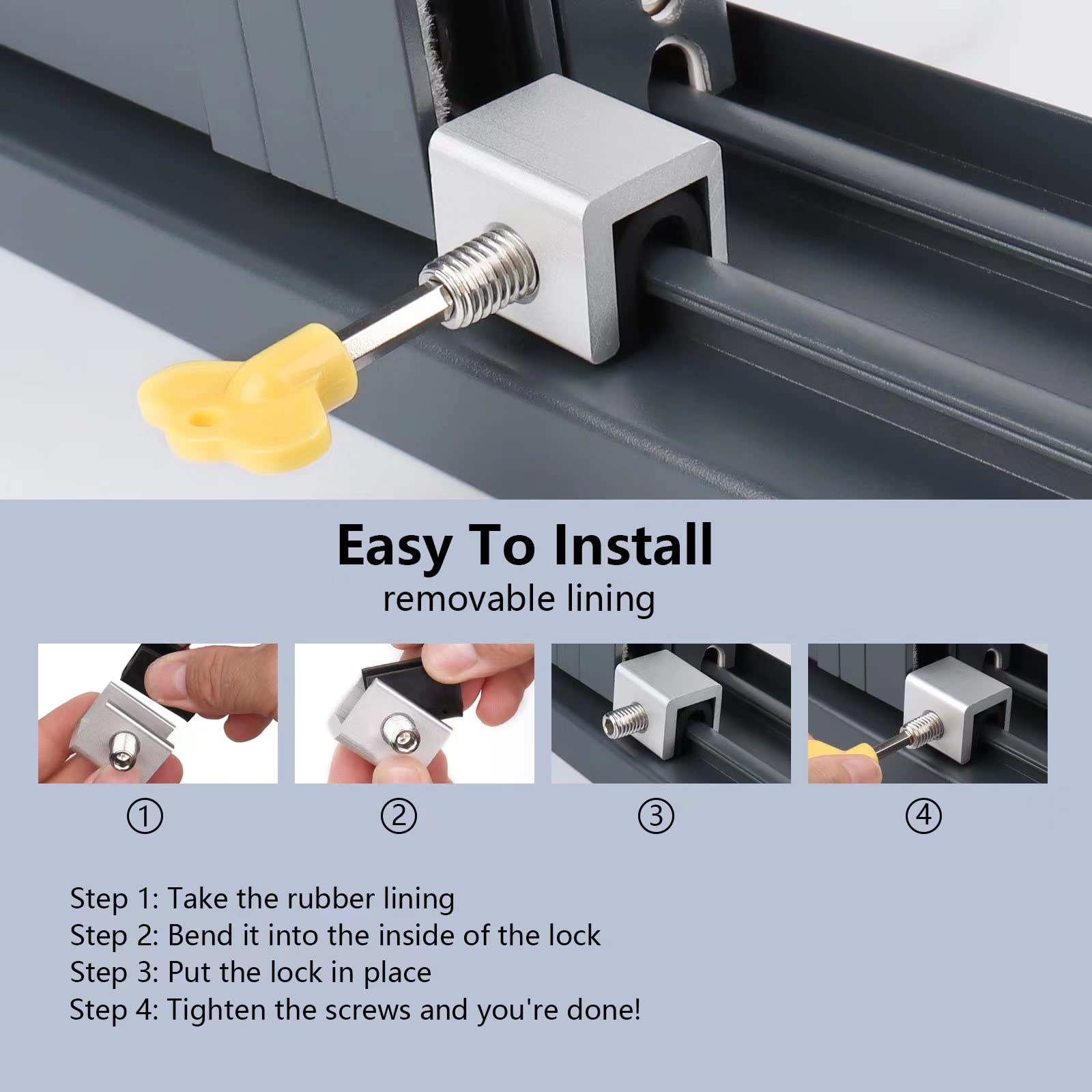 Easy To Install

removable lining

①

②

③

④

Step 1: Take the rubber lining
Step 2: Bend it into the inside of the lock
Step 3: Put the lock in place
Step 4: Tighten the screws and you're done!