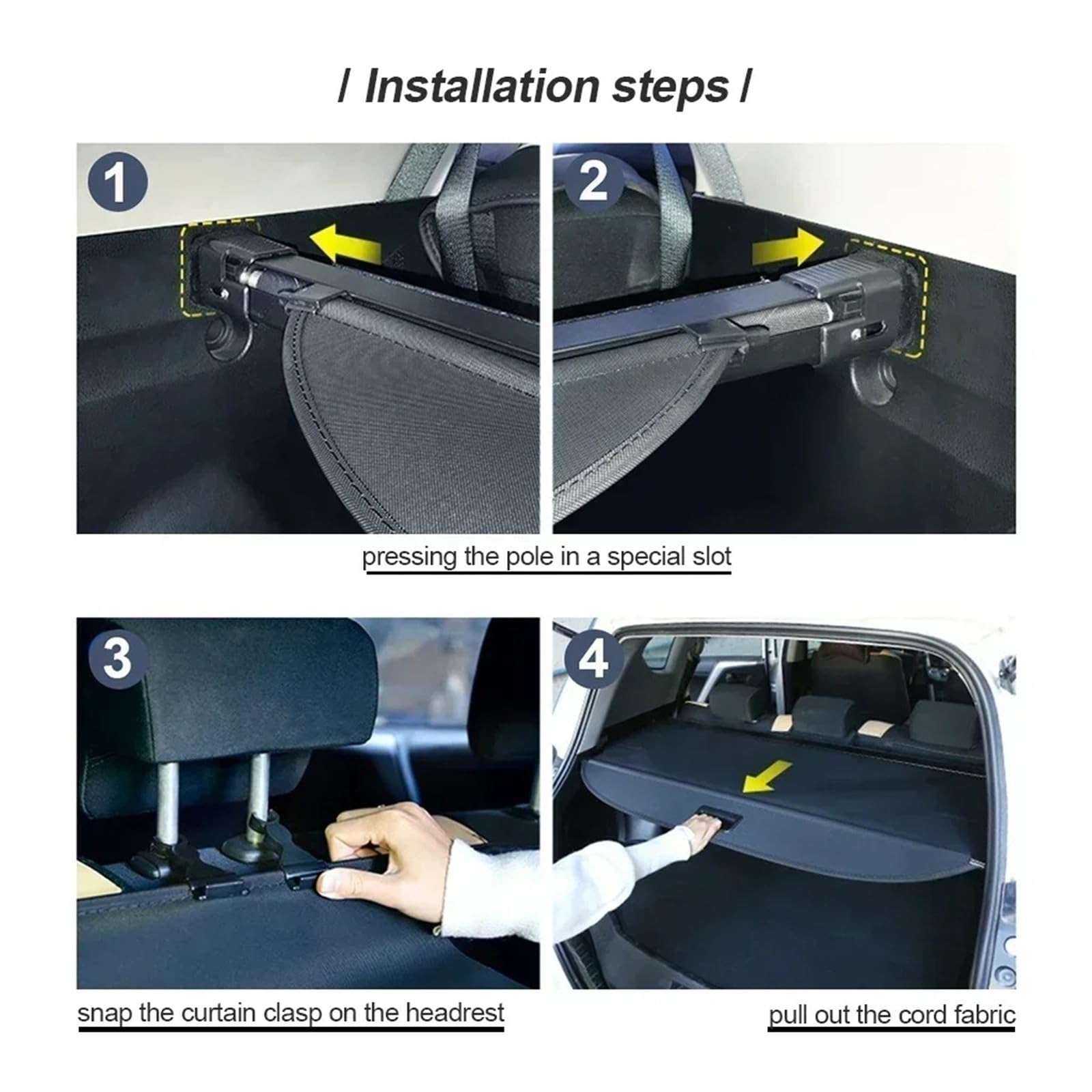 / Installation steps /

1

2

pressing the pole in a special slot

3

4

snap the curtain clasp on the headrest

pull out the cord fabric