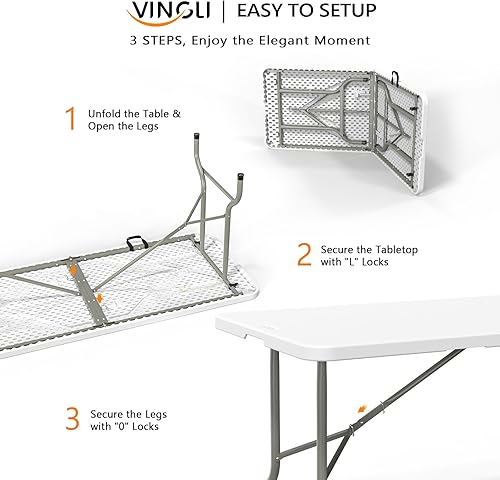 VINGLI | EASY TO SETUP

3 STEPS, Enjoy the Elegant Moment

1 Unfold the Table & Open the Legs

2 Secure the Tabletop with "L" Locks

3 Secure the Legs with "0" Locks