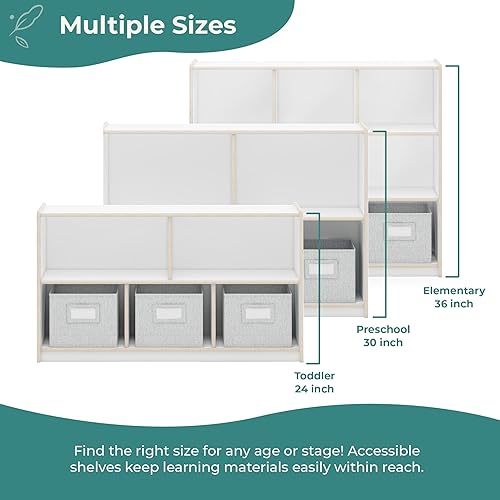 Multiple Sizes

Elementary
36 inch

Preschool
30 inch

Toddler
24 inch

Find the right size for any age or stage! Accessible shelves keep learning materials easily within reach.