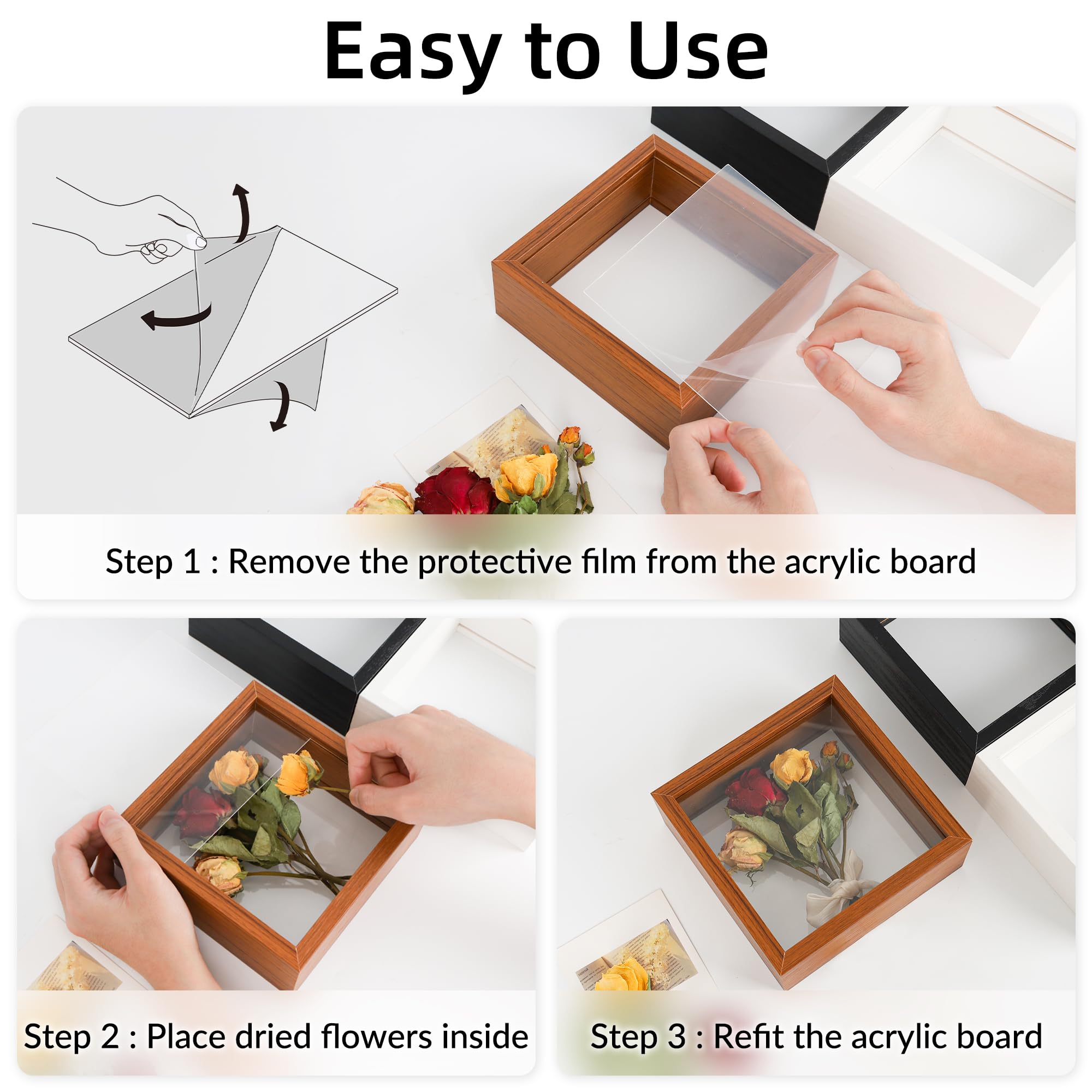 Easy to Use

Step 1 : Remove the protective film from the acrylic board

Step 2 : Place dried flowers inside

Step 3 : Refit the acrylic board