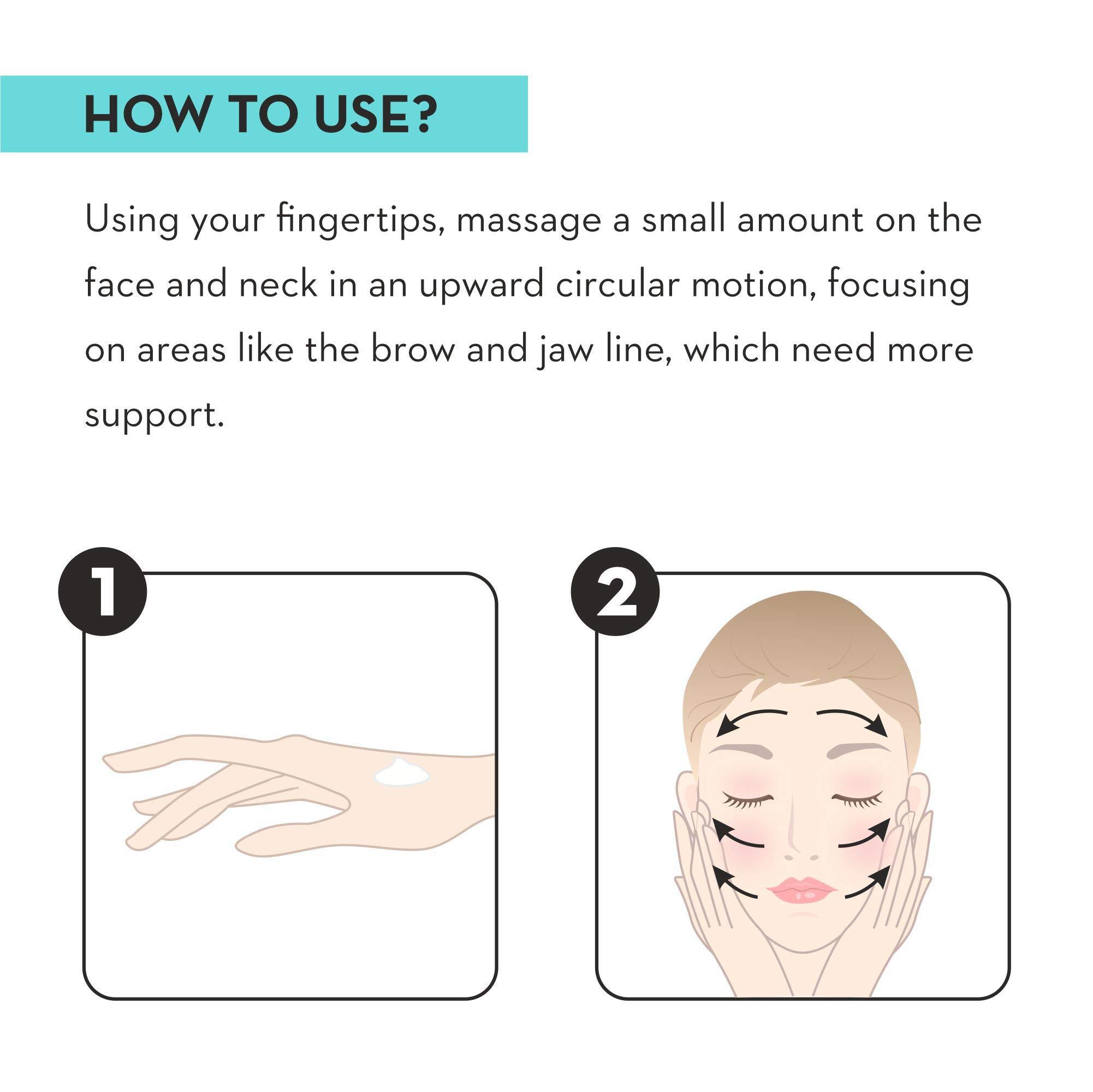 HOW TO USE?

Using your fingertips, massage a small amount on the face and neck in an upward circular motion, focusing on areas like the brow and jaw line, which need more support.

1

2