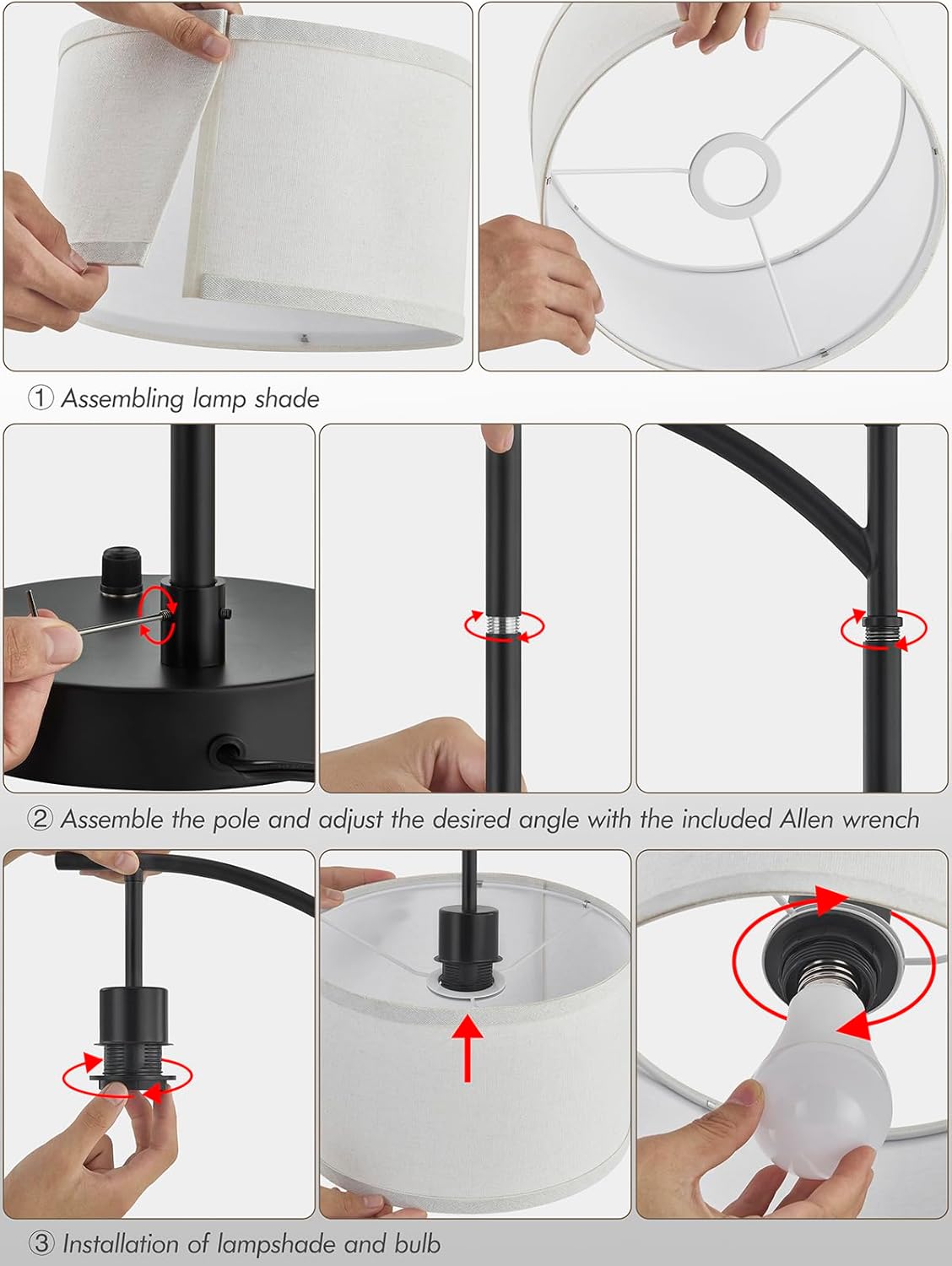 ① Assembling lamp shade

② Assemble the pole and adjust the desired angle with the included Allen wrench

③ Installation of lampshade and bulb