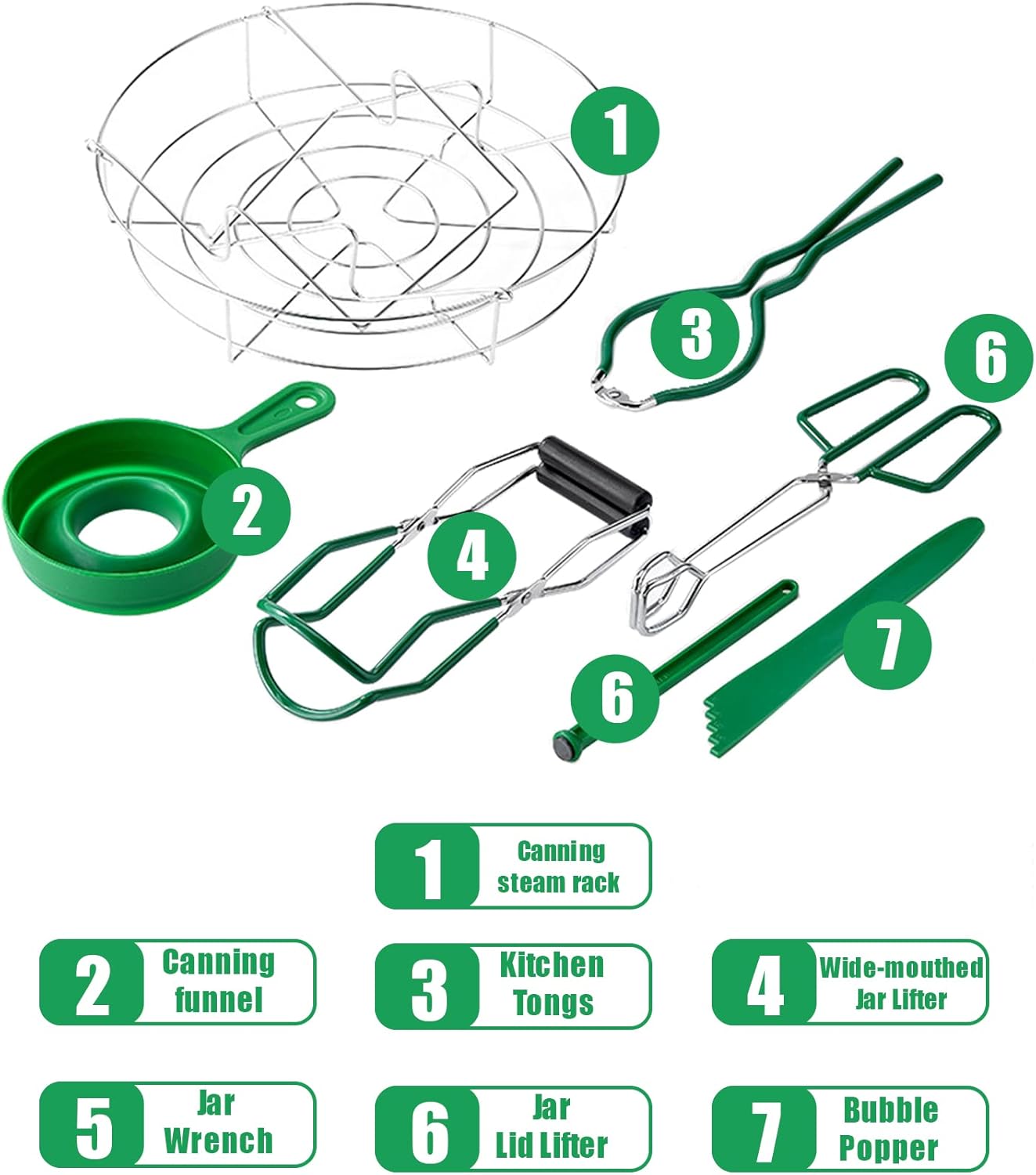 1

3

6

2

4

7

6

1 Canning steam rack

2 Canning funnel

3 Kitchen Tongs

4 Wide-mouthed Jar Lifter

5 Jar Wrench

6 Jar Lid Lifter

7 Bubble Popper