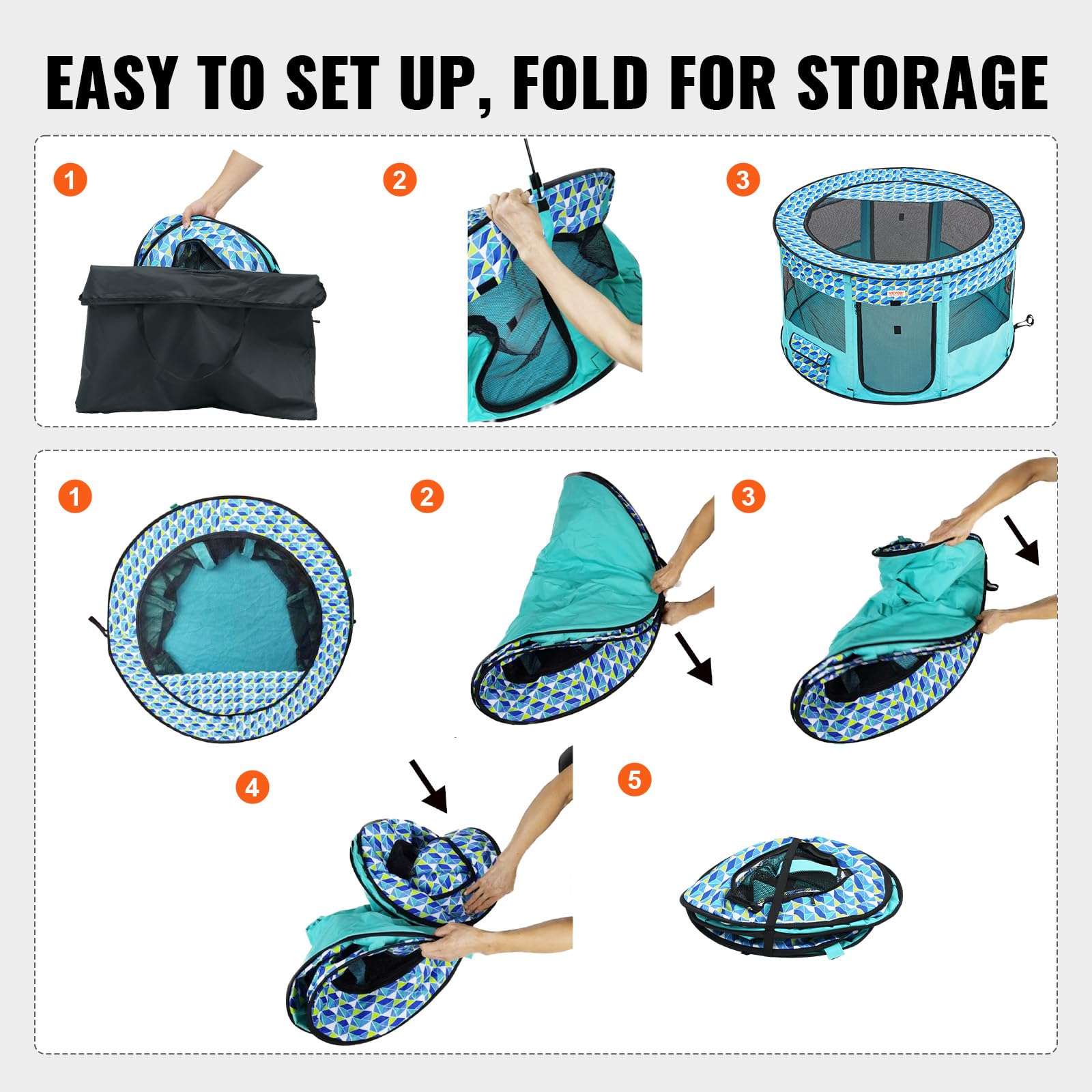 EASY TO SET UP, FOLD FOR STORAGE

1

2

3

VEVOR

1

2

3

4

5