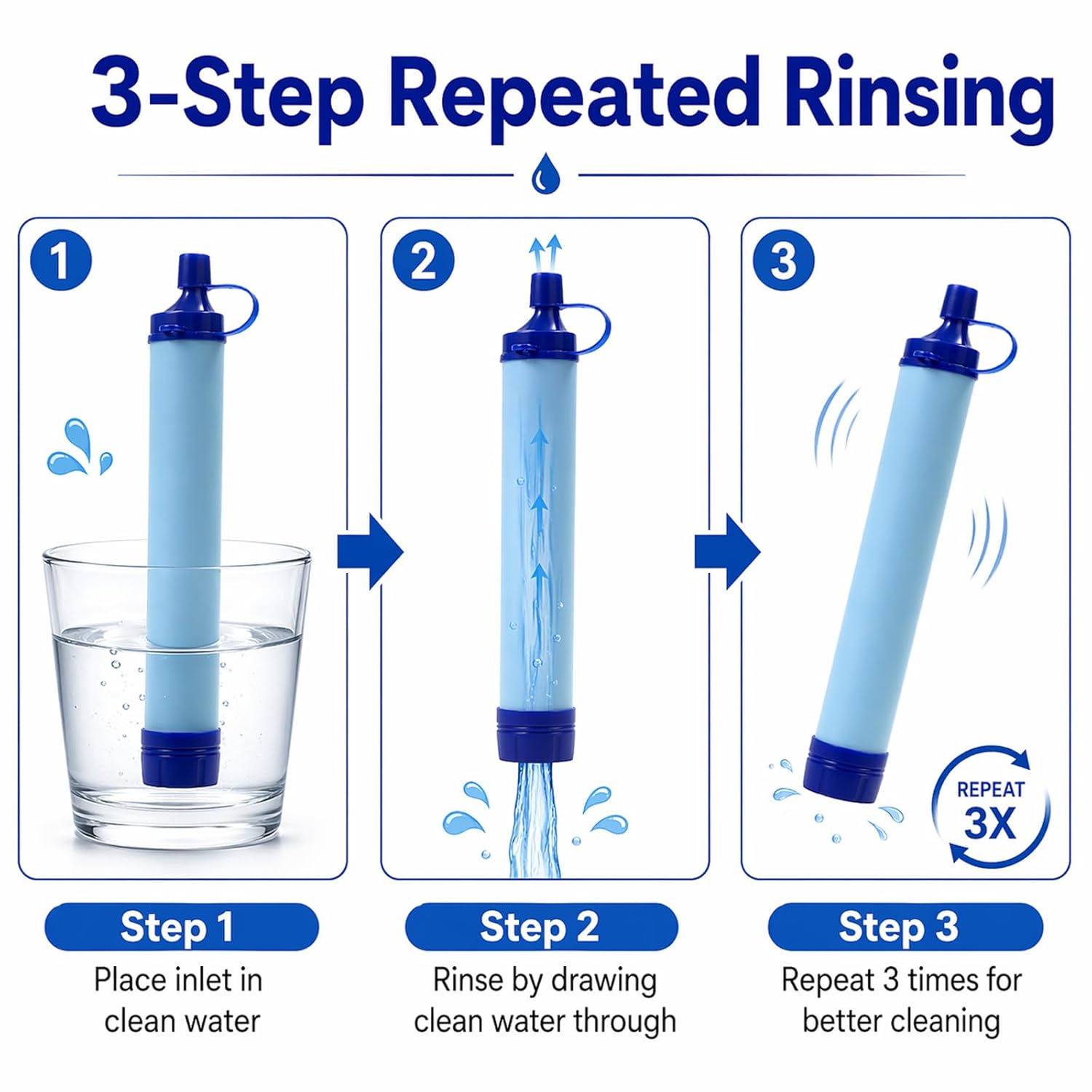 3-Step Repeated Rinsing

1

2

3

REPEAT
3X

Step 1
Place inlet in clean water

Step 2
Rinse by drawing clean water through

Step 3
Repeat 3 times for better cleaning