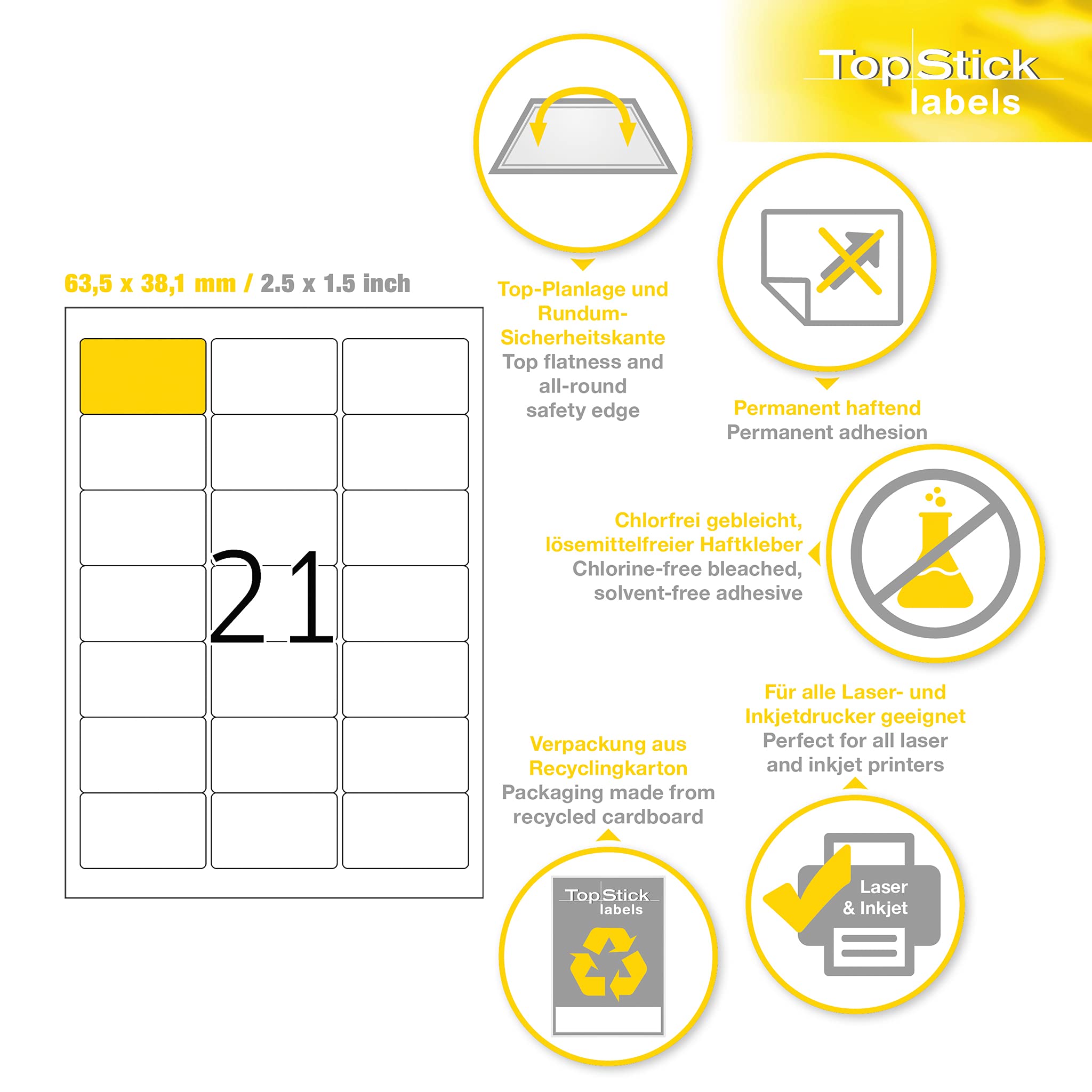 TopStick labels

63,5 x 38,1 mm / 2.5 x 1.5 inch

21

Top-Planlage und Rundum-Sicherheitskante
Top flatness and all-round safety edge

Permanent haftend
Permanent adhesion

Chlorfrei gebleicht, lösemittelfreier Haftkleber
Chlorine-free bleached, solvent-free adhesive

Für alle Laser- und Inkjetdrucker geeignet
Perfect for all laser and inkjet printers

Verpackung aus Recyclingkarton
Packaging made from recycled cardboard

TopStick labels

Laser & Inkjet