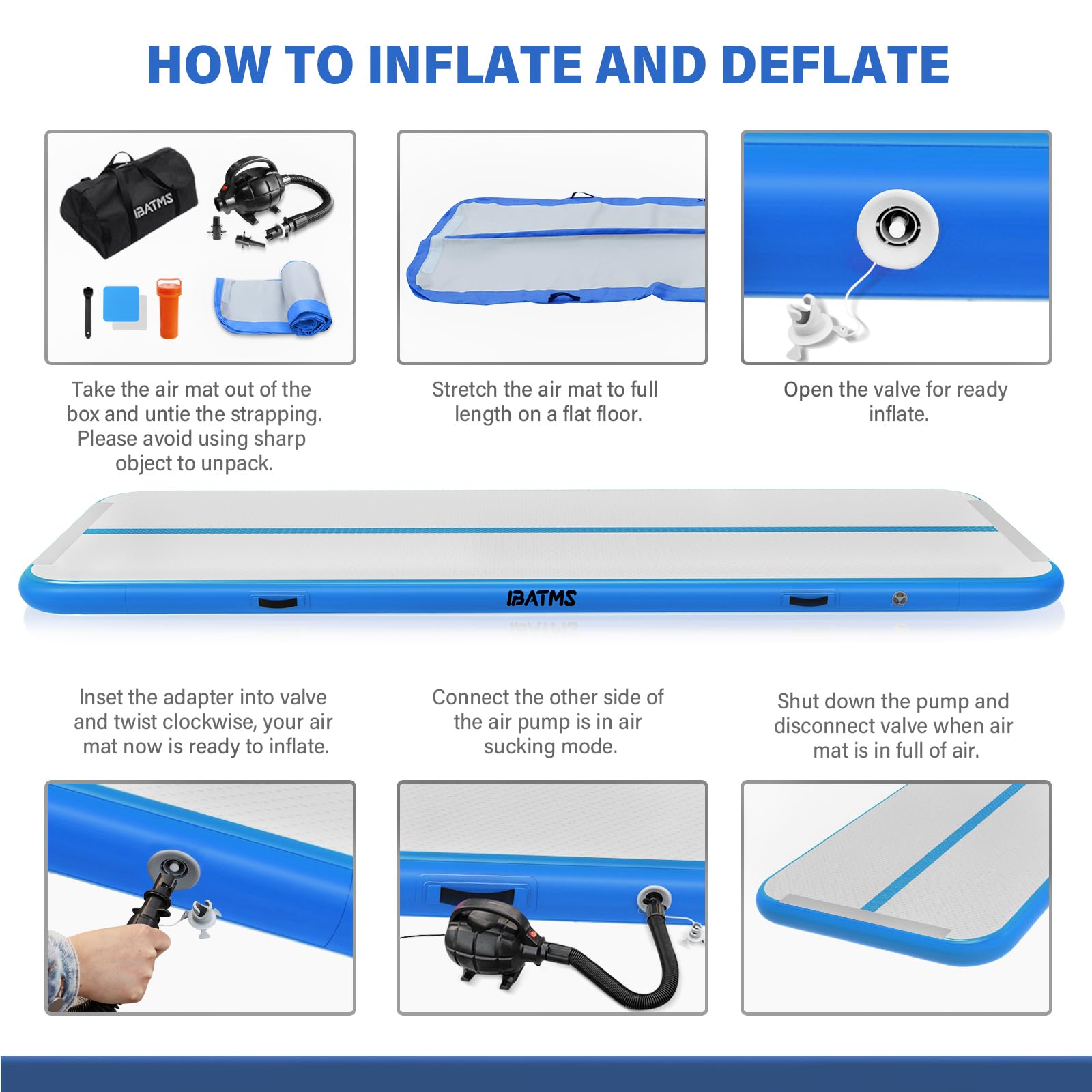 HOW TO INFLATE AND DEFLATE

IBATMS

Take the air mat out of the box and untie the strapping. Please avoid using sharp object to unpack.

Stretch the air mat to full length on a flat floor.

Open the valve for ready inflate.

IBATMS

Inset the adapter into valve and twist clockwise, your air mat now is ready to inflate.

Connect the other side of the air pump is in air sucking mode.

Shut down the pump and disconnect valve when air mat is in full of air.