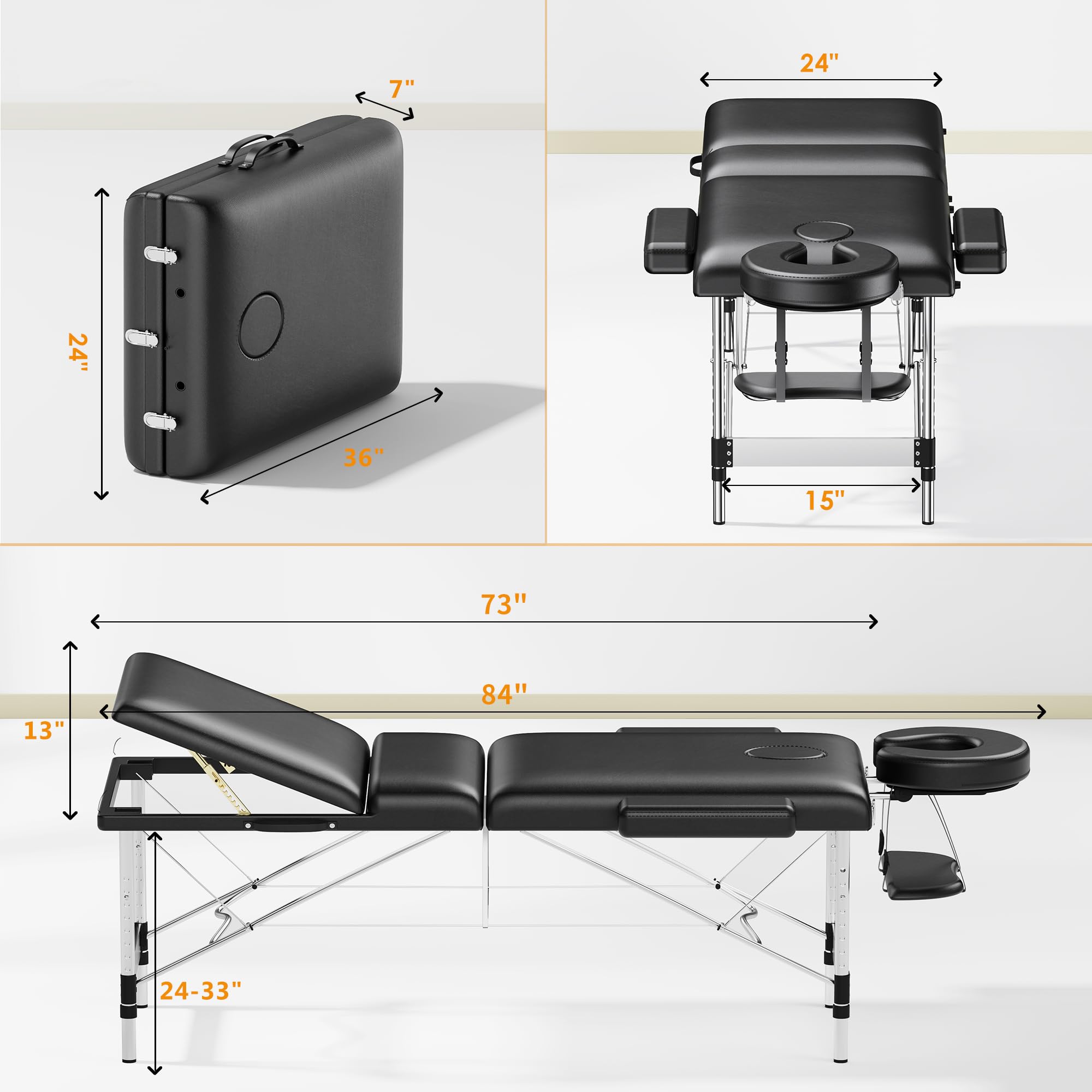 7"

24"

36"

24"

15"

73"

84"

13"

24-33"