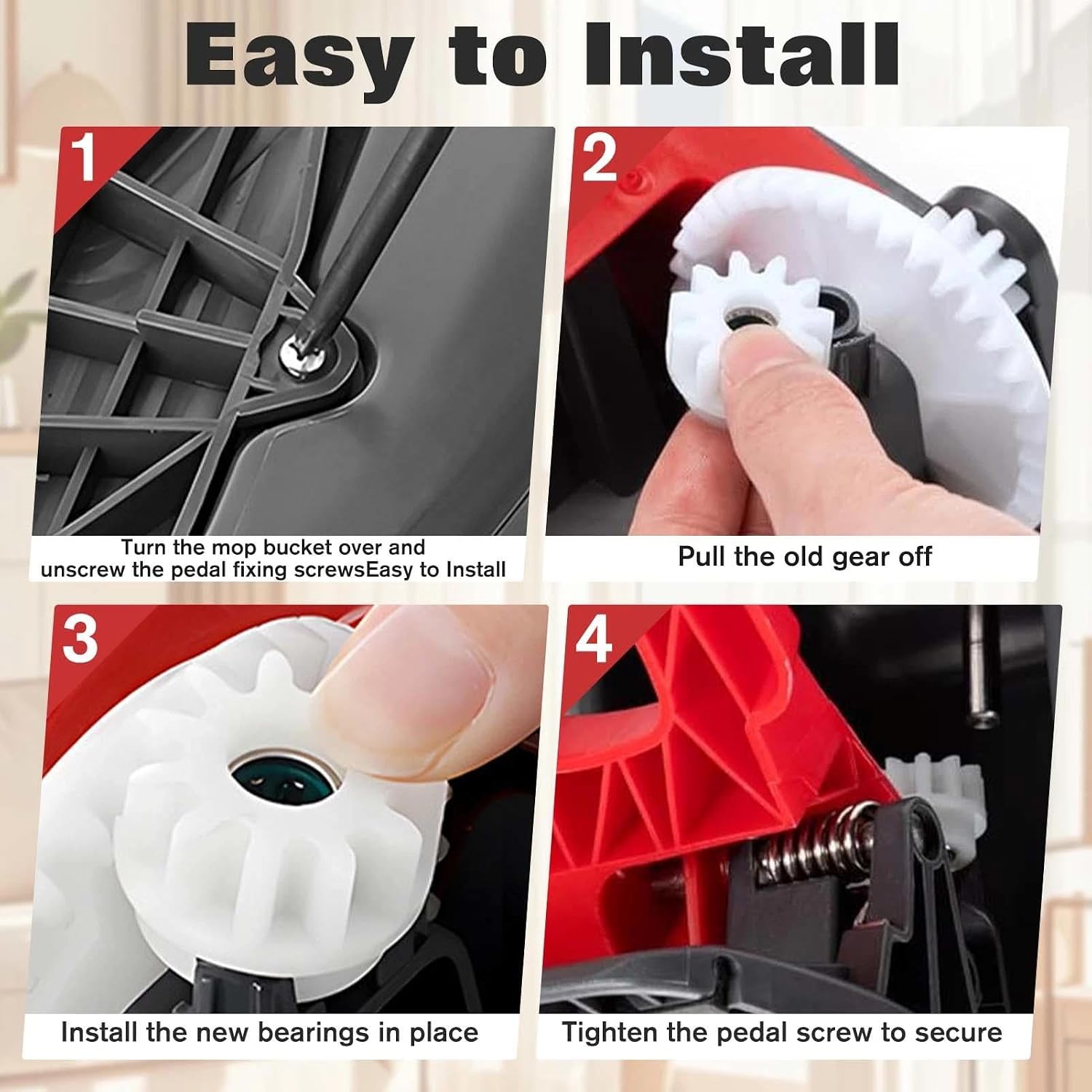 Easy to Install

1

Turn the mop bucket over and unscrew the pedal fixing screwsEasy to Install

2

Pull the old gear off

3

Install the new bearings in place

4

Tighten the pedal screw to secure