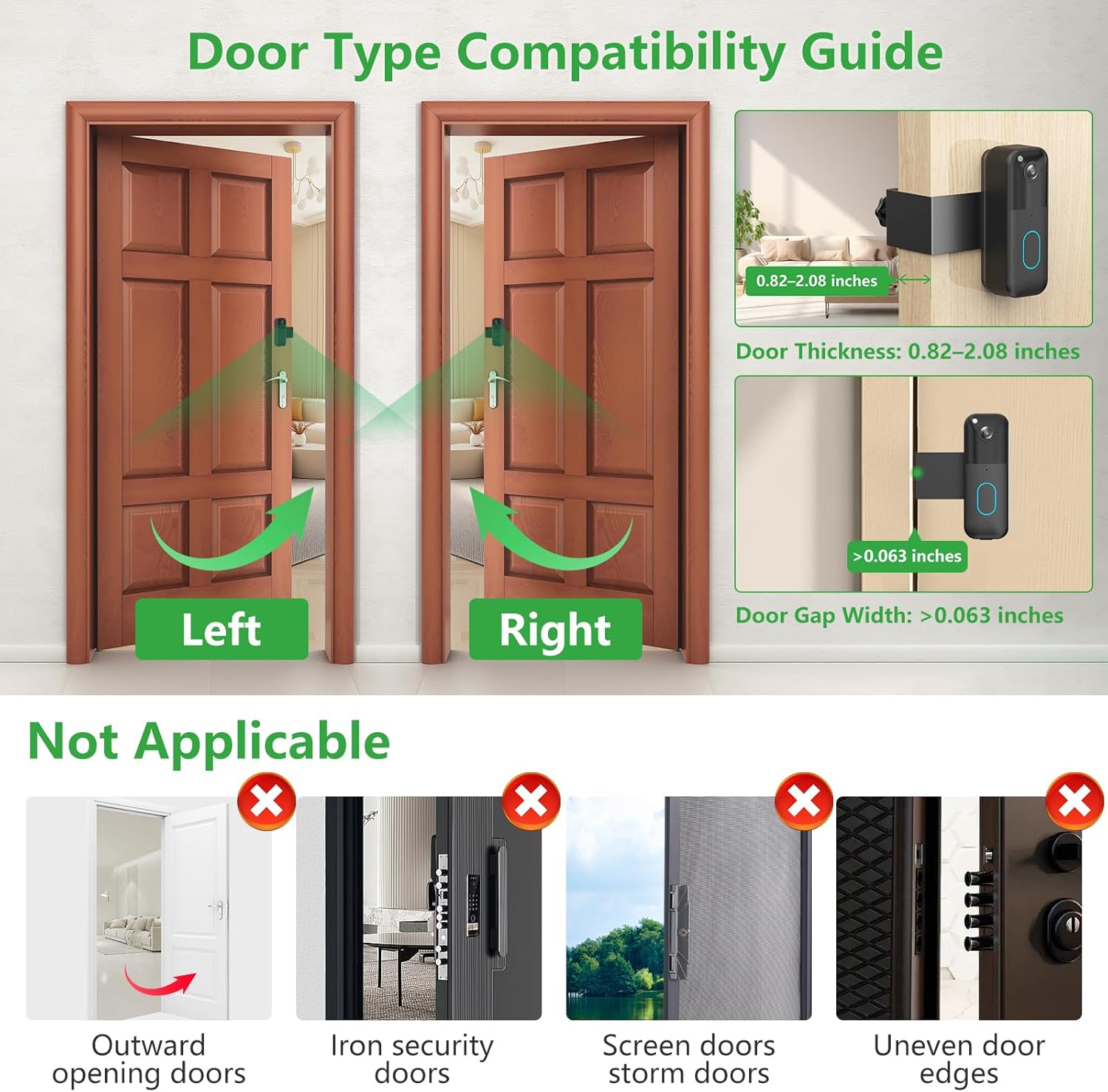 Door Type Compatibility Guide

Left

Right

0.82–2.08 inches

Door Thickness: 0.82–2.08 inches

>0.063 inches

Door Gap Width: >0.063 inches

Not Applicable

Outward opening doors

Iron security doors

Screen doors storm doors

Uneven door edges