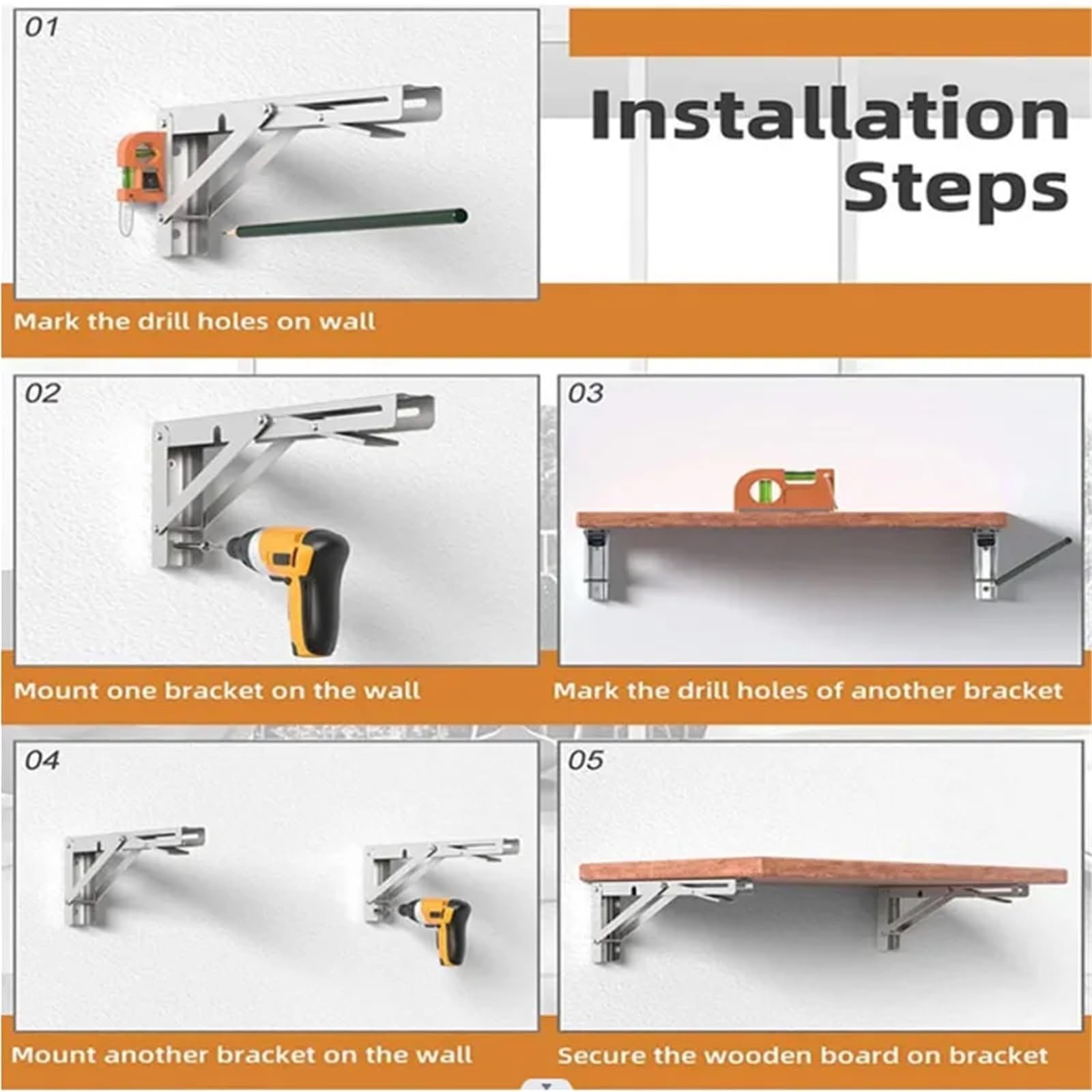 01

Installation Steps

Mark the drill holes on wall

02

Mount one bracket on the wall

03

Mark the drill holes of another bracket

04

Mount another bracket on the wall

05

Secure the wooden board on bracket