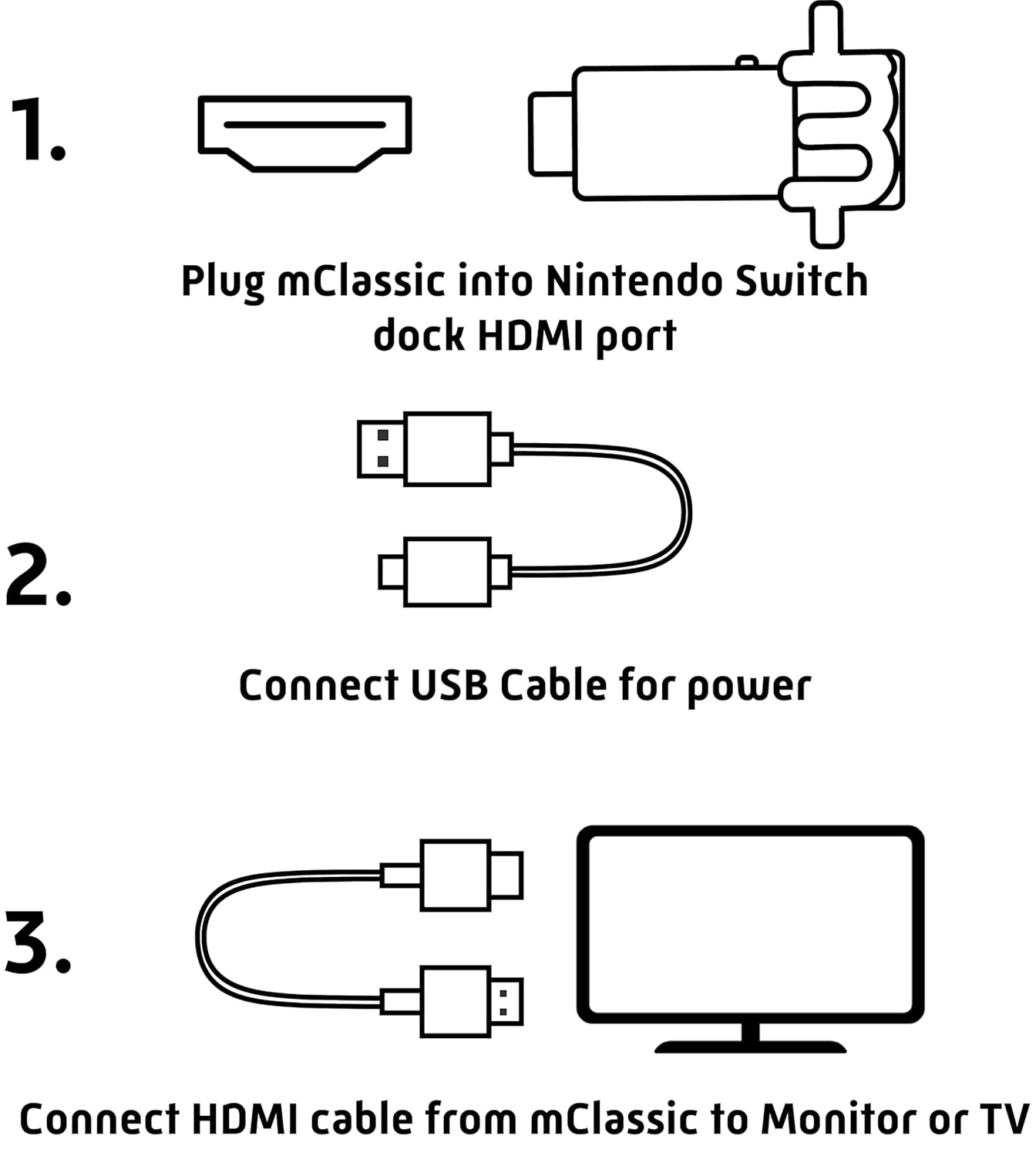 1.

Plug mClassic into Nintendo Switch dock HDMI port

2.

Connect USB Cable for power

3.

Connect HDMI cable from mClassic to Monitor or TV