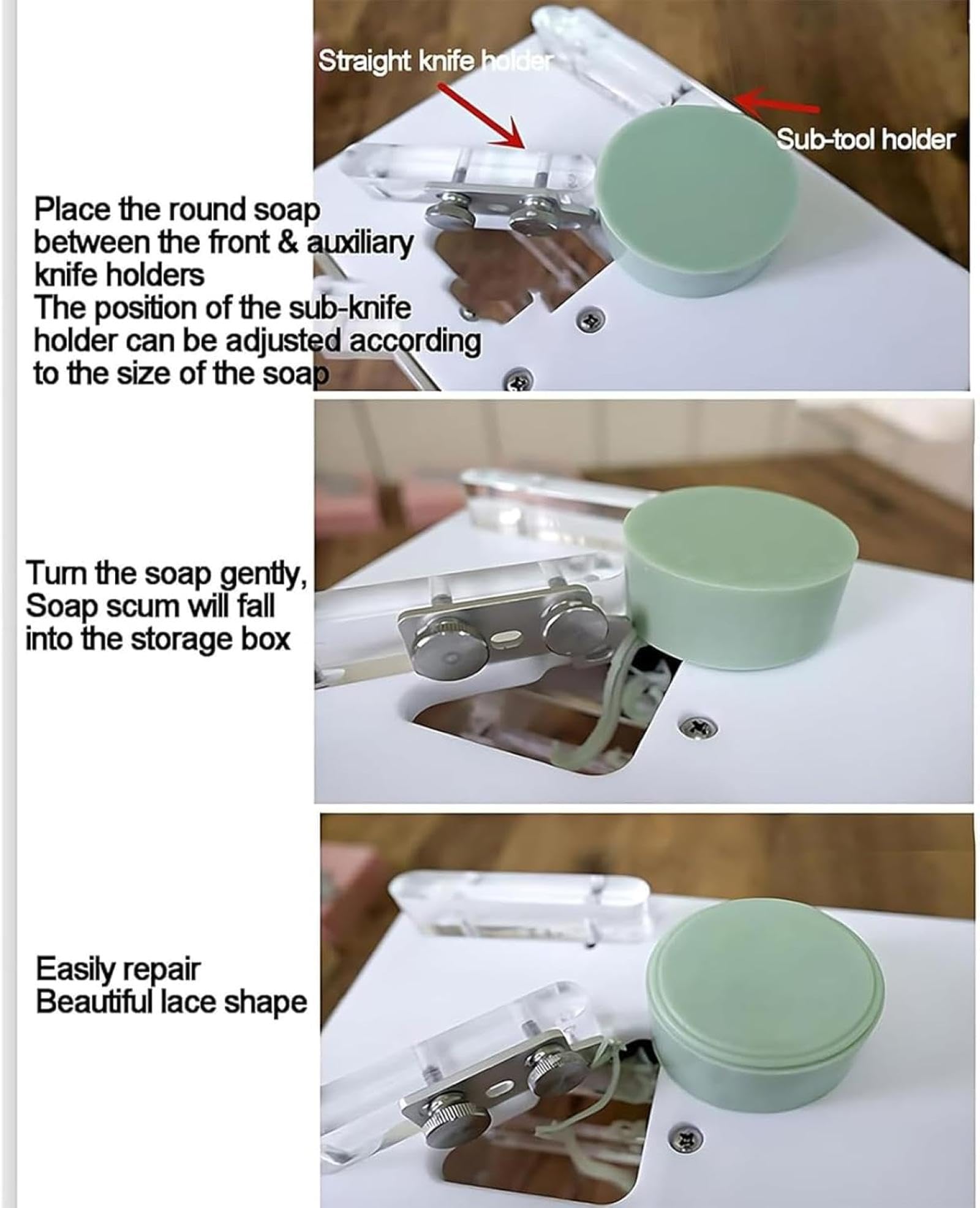 Straight knife holder

Sub-tool holder

Place the round soap between the front & auxiliary knife holders
The position of the sub-knife holder can be adjusted according to the size of the soap

Turn the soap gently, Soap scum will fall into the storage box

Easily repair
Beautiful lace shape