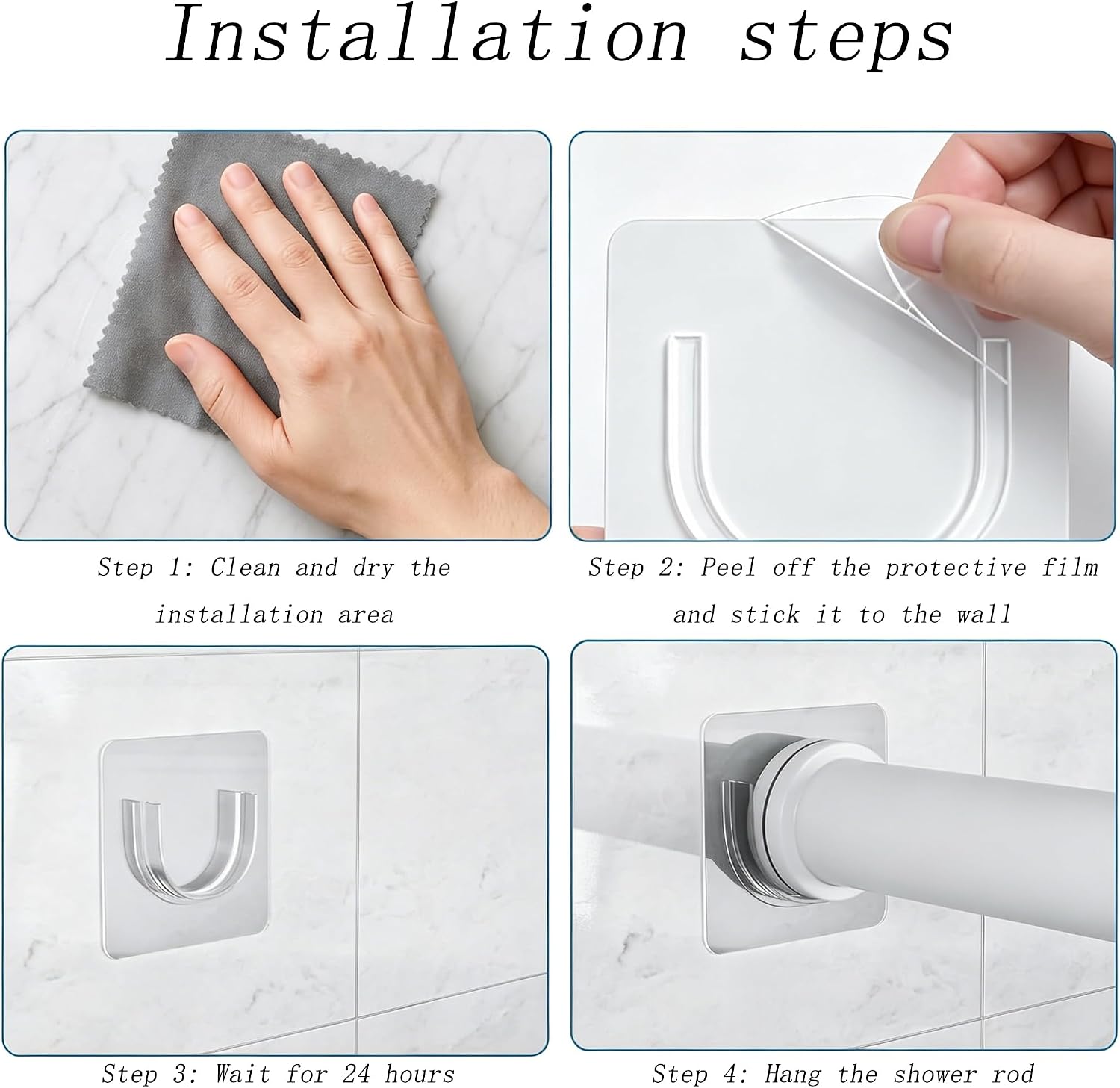 Installation steps

Step 1: Clean and dry the installation area

Step 2: Peel off the protective film and stick it to the wall

Step 3: Wait for 24 hours

Step 4: Hang the shower rod