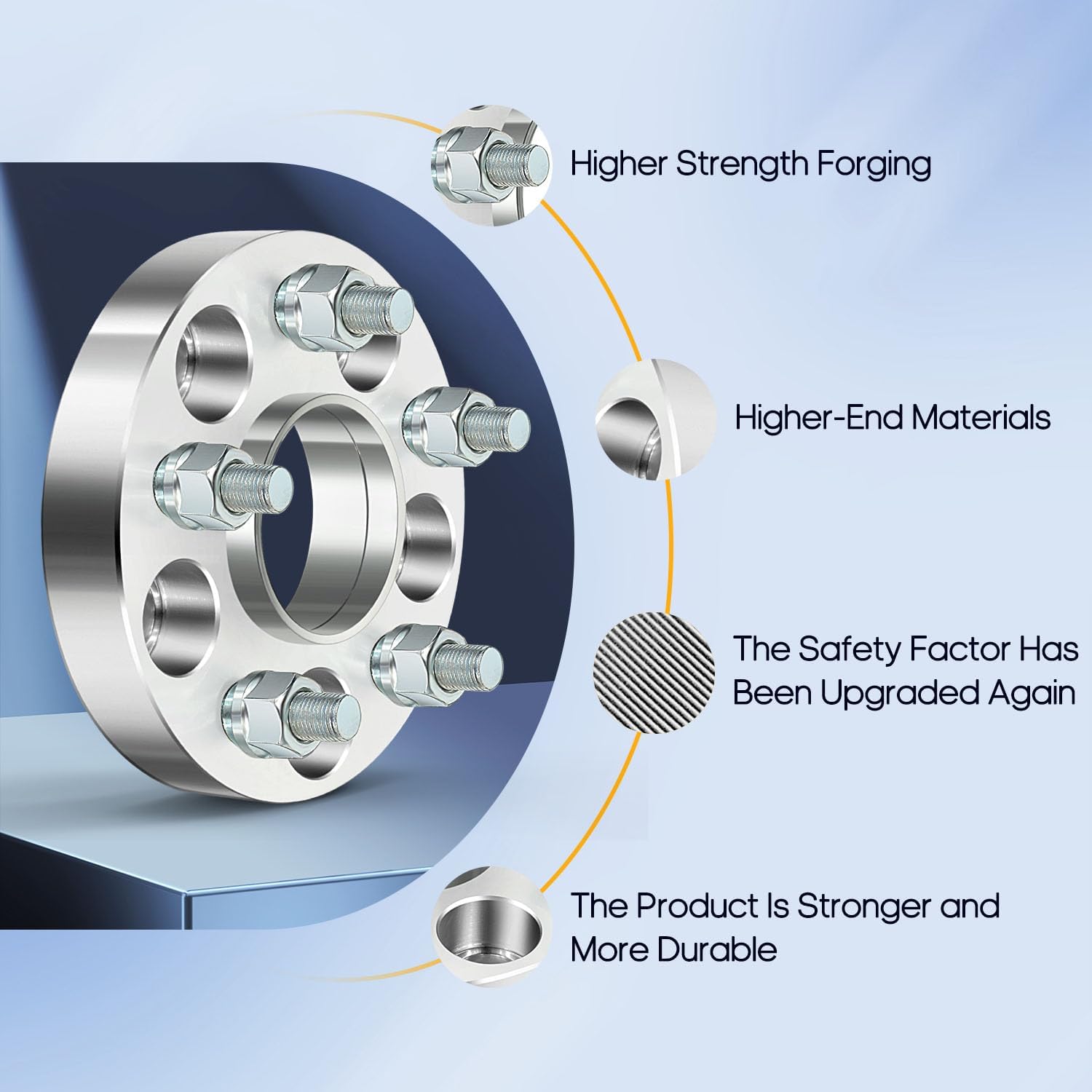 Higher Strength Forging

Higher-End Materials

The Safety Factor Has Been Upgraded Again

The Product Is Stronger and More Durable