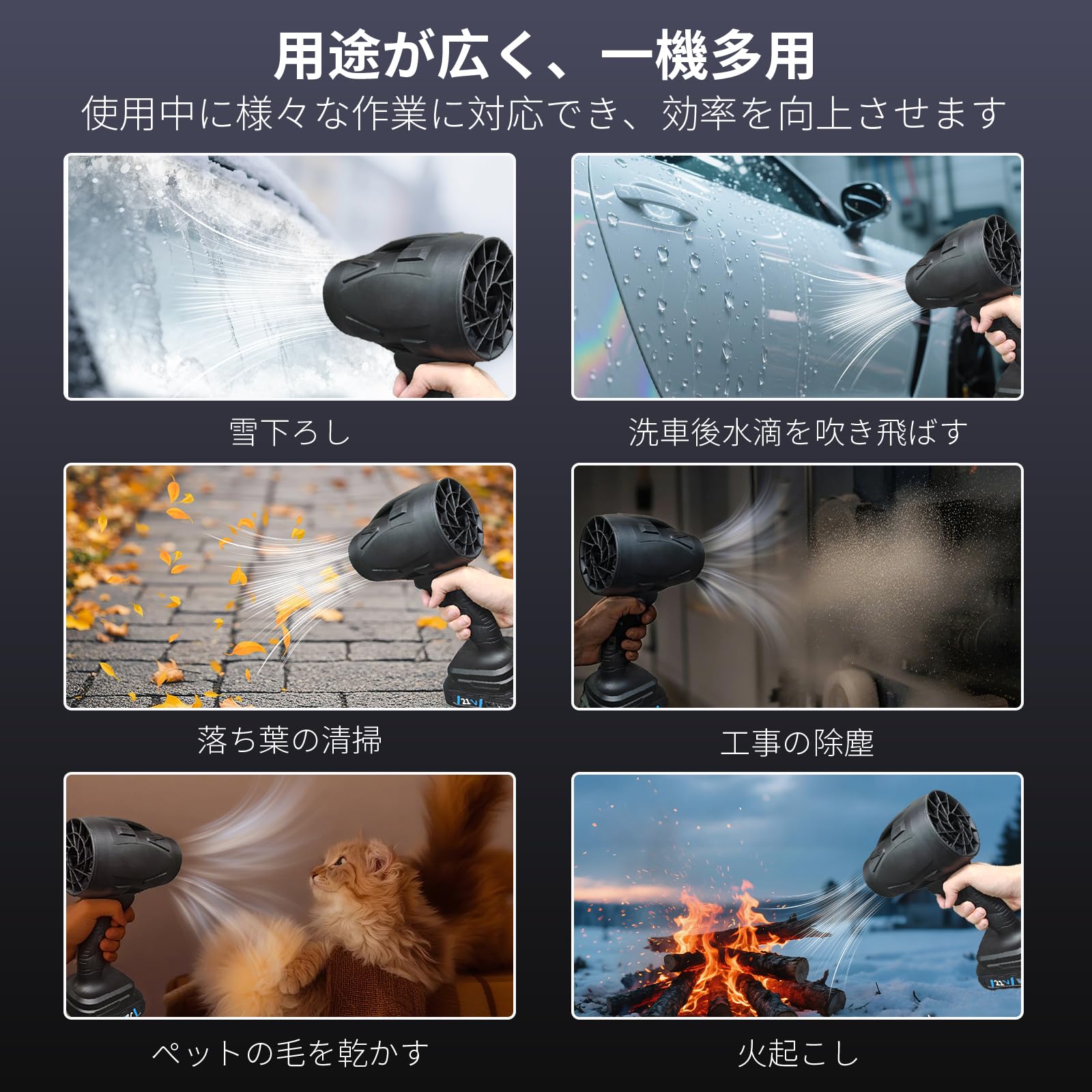 用途が広く、一機多用
使用中に様々な作業に対応でき、効率を向上させます

雪下ろし

洗車後水滴を吹き飛ばす

落ち葉の清掃

工事の除塵

ペットの毛を乾かす

火起こし