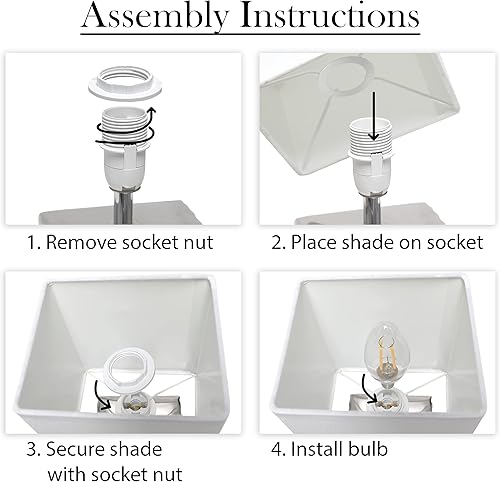 Assembly Instructions

1. Remove socket nut

2. Place shade on socket

3. Secure shade with socket nut

4. Install bulb