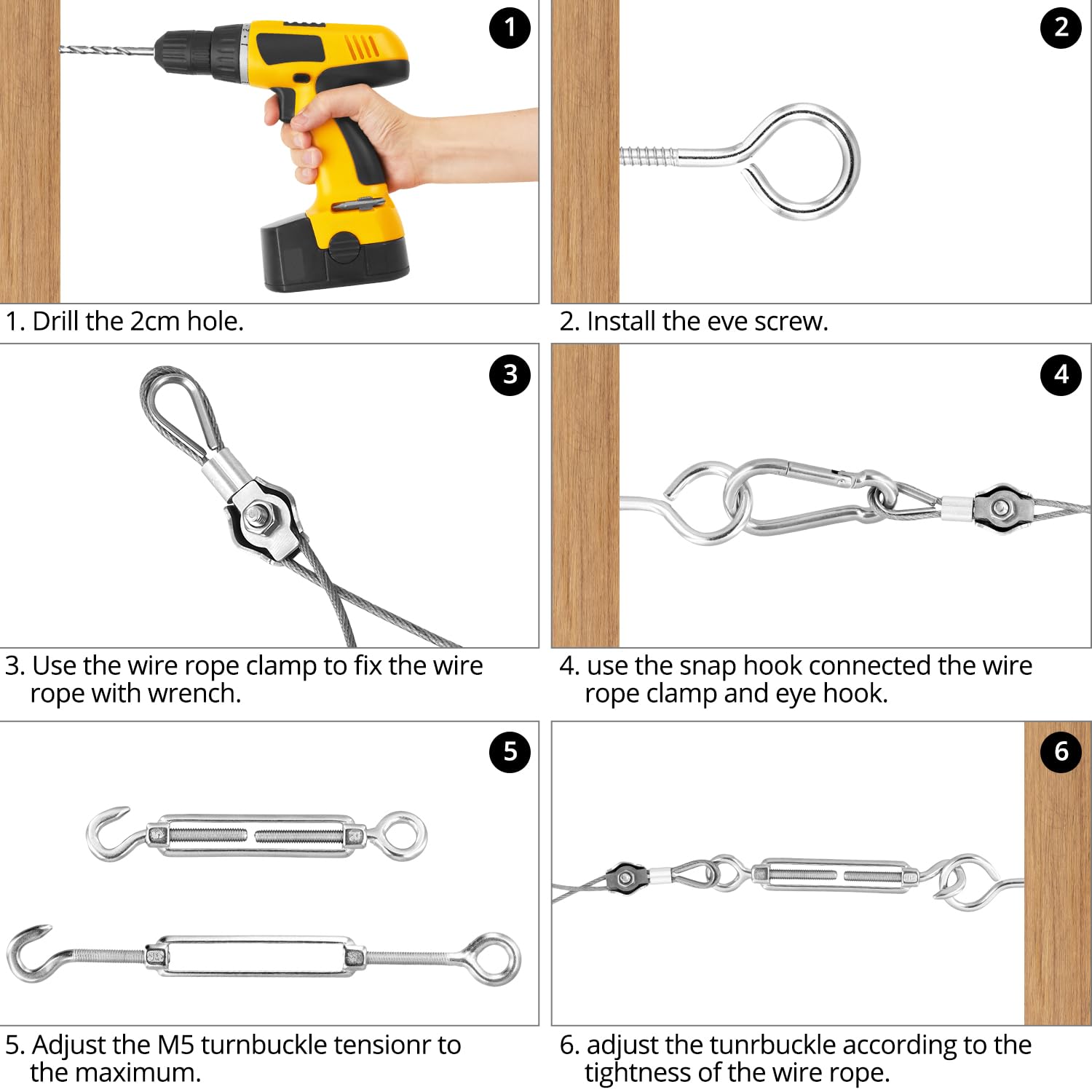 1

1. Drill the 2cm hole.

2

2. Install the eve screw.

3

3. Use the wire rope clamp to fix the wire rope with wrench.

4

4. use the snap hook connected the wire rope clamp and eye hook.

5

5. Adjust the M5 turnbuckle tensionr to the maximum.

6

6. adjust the tunrbuckle according to the tightness of the wire rope.