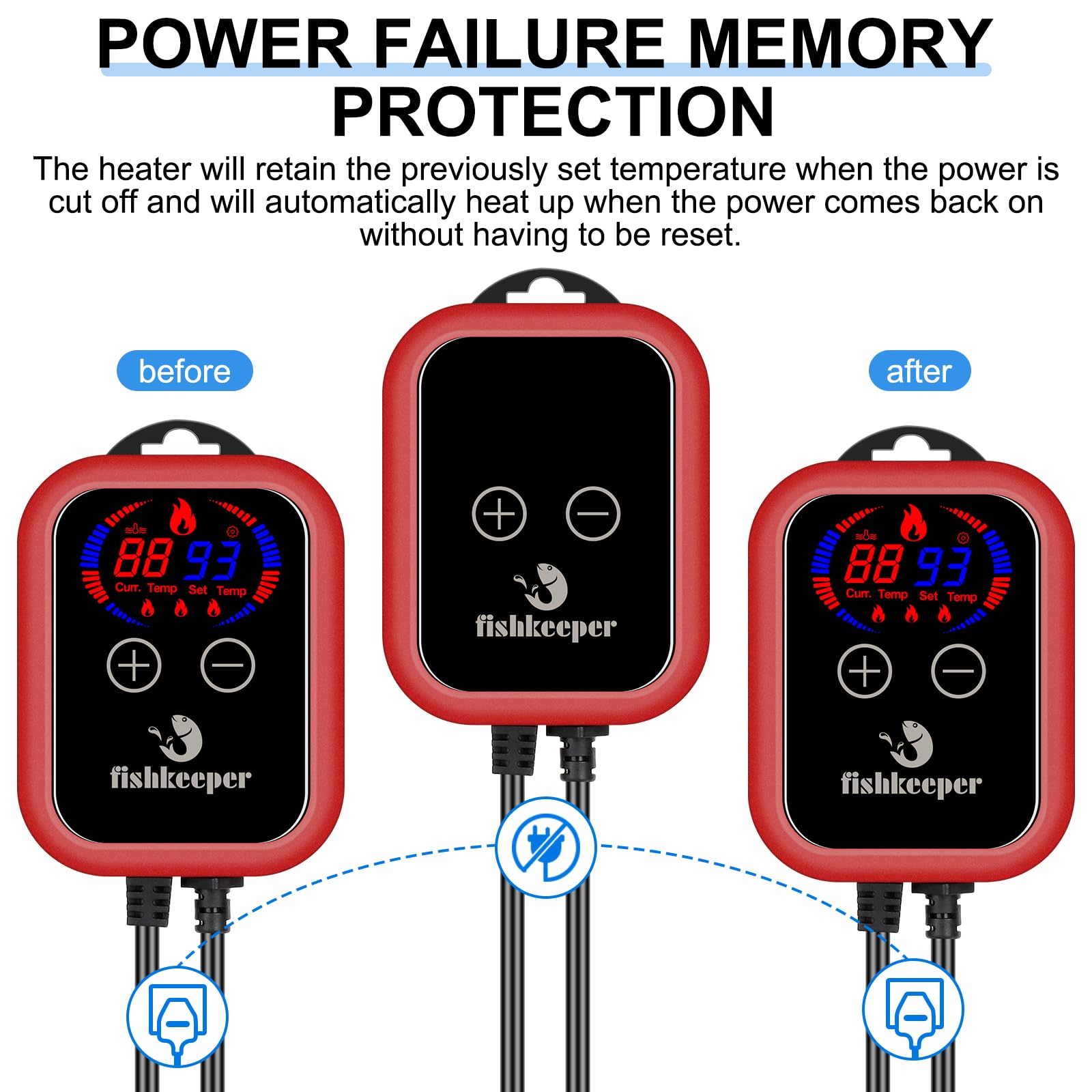 POWER FAILURE MEMORY PROTECTION

The heater will retain the previously set temperature when the power is cut off and will automatically heat up when the power comes back on without having to be reset.

before

88 93
Curr. Temp Set Temp

fishkeeper

fishkeeper

after

88 93
Curr. Temp Set Temp

fishkeeper