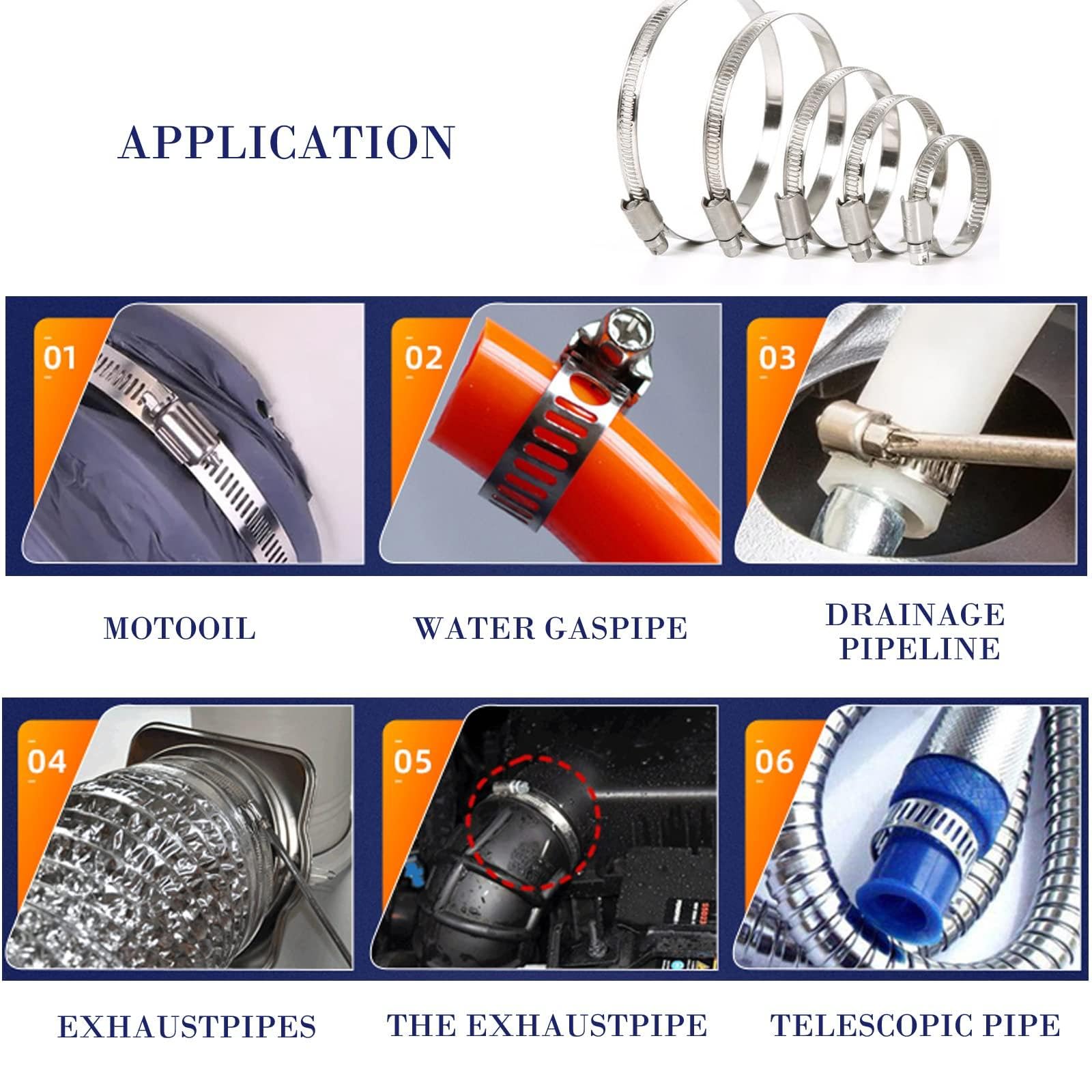 APPLICATION

01

02

03

MOTOOIL

WATER GASPIPE

DRAINAGE PIPELINE

04

05

06

EXHAUSTPIPES

THE EXHAUSTPIPE

TELESCOPIC PIPE