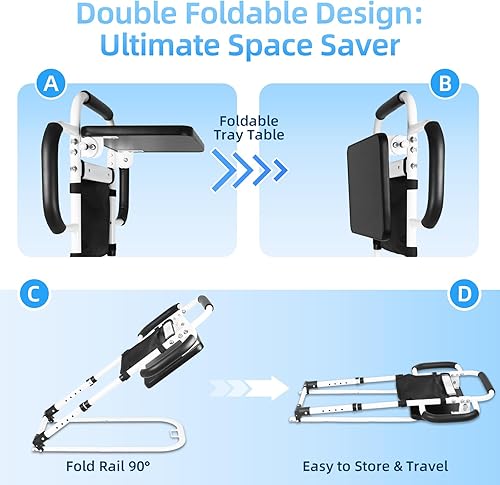 Double Foldable Design:
Ultimate Space Saver

A

Foldable Tray Table

B

C

D

Fold Rail 90°

Easy to Store & Travel