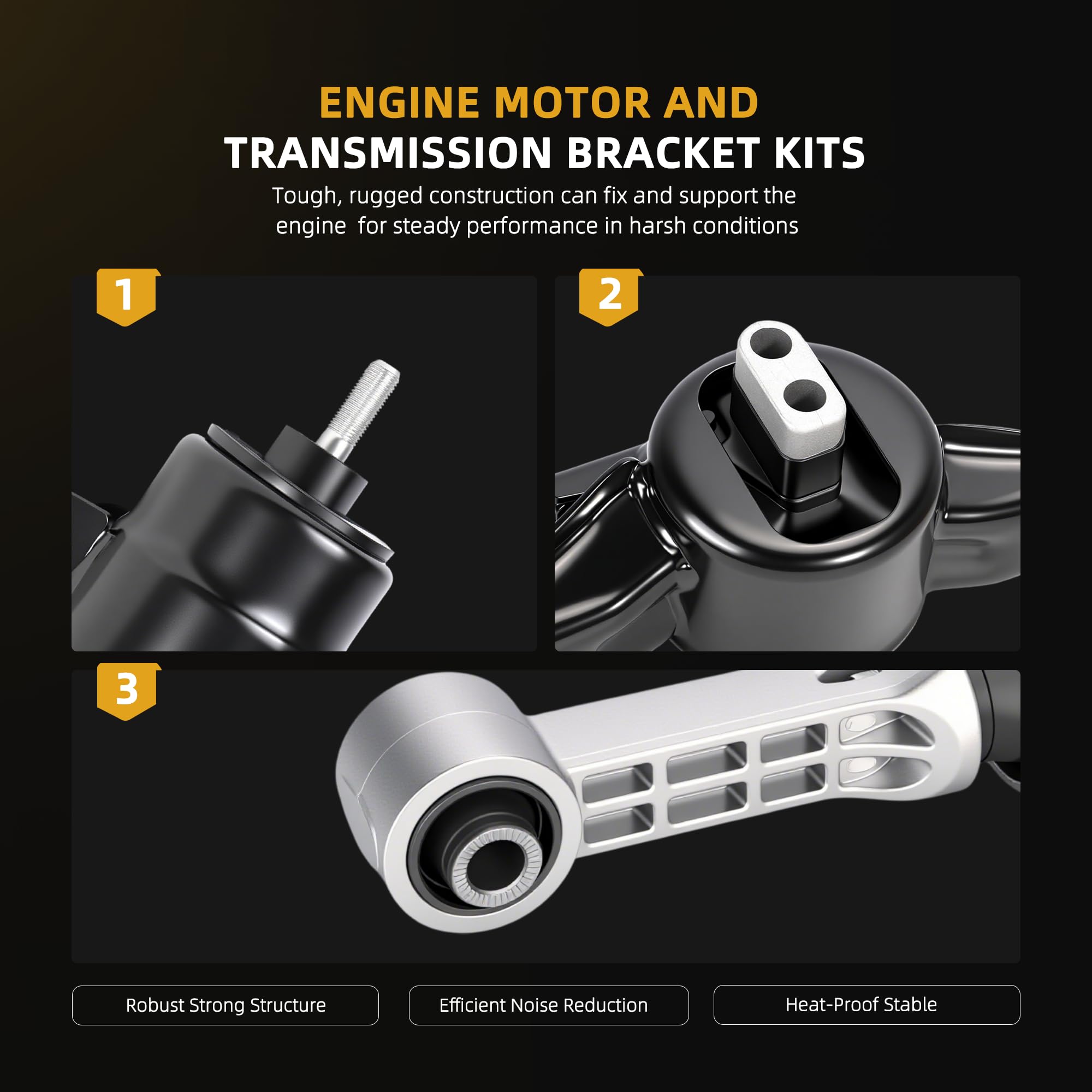 ENGINE MOTOR AND
TRANSMISSION BRACKET KITS

Tough, rugged construction can fix and support the engine  for steady performance in harsh conditions

1

2

3

Robust Strong Structure

Efficient Noise Reduction

Heat-Proof Stable