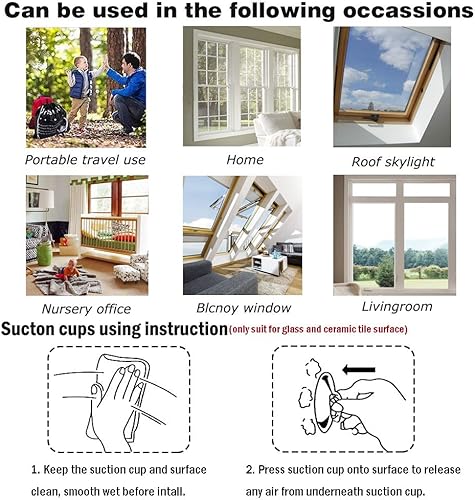 Can be used in the following occassions

Portable travel use

Home

Roof skylight

Nursery office

Blcnoy window

Livingroom

Sucton cups using instruction (only suit for glass and ceramic tile surface)

1. Keep the suction cup and surface clean, smooth wet before intall.

2. Press suction cup onto surface to release any air from underneath suction cup.