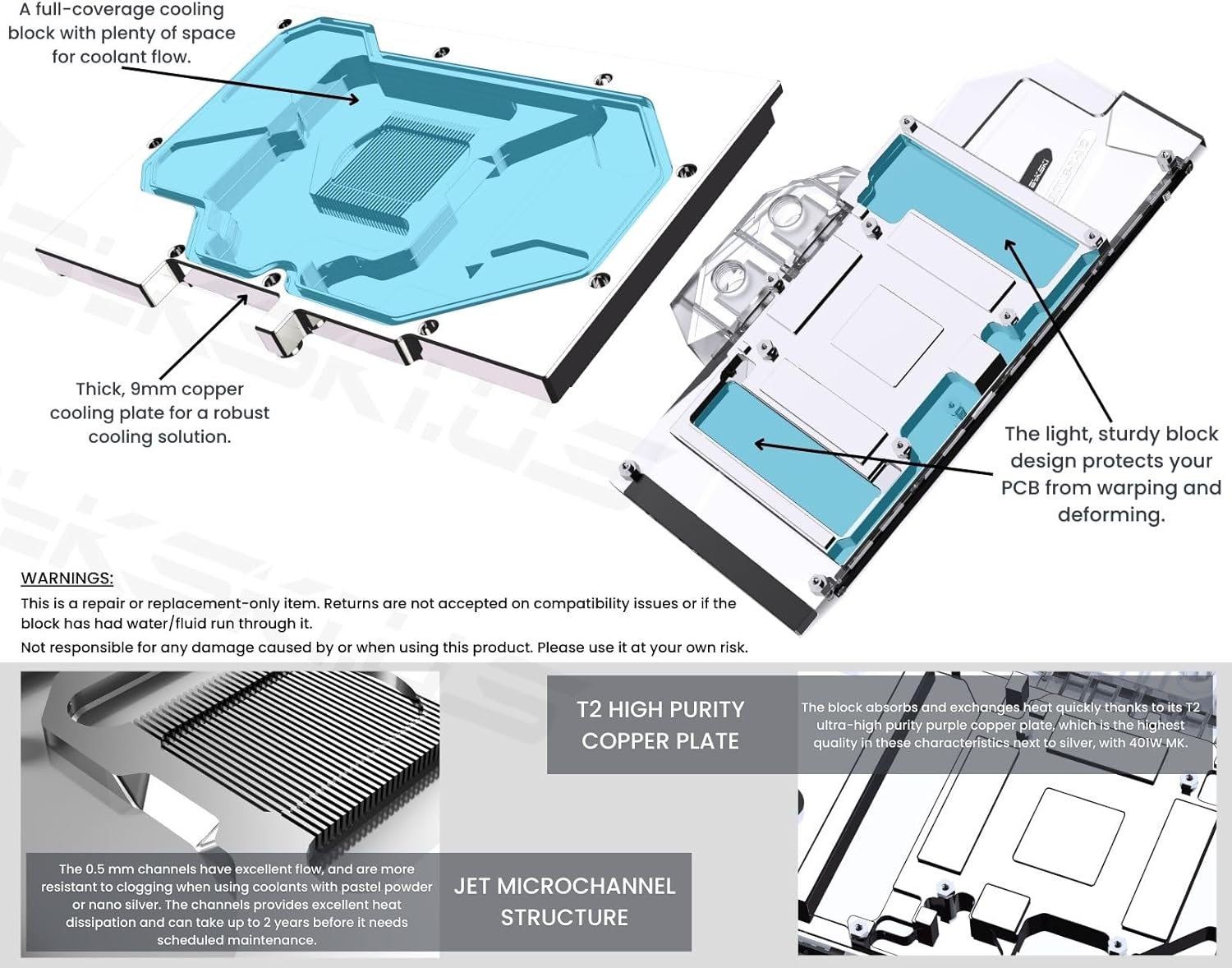 A full-coverage cooling block with plenty of space for coolant flow.

Thick, 9mm copper cooling plate for a robust cooling solution.

The light, sturdy block design protects your PCB from warping and deforming.

WARNINGS:
This is a repair or replacement-only item. Returns are not accepted on compatibility issues or if the block has had water/fluid run through it.
Not responsible for any damage caused by or when using this product. Please use it at your own risk.

T2 HIGH PURITY COPPER PLATE

The block absorbs and exchanges heat quickly thanks to its T2 ultra-high purity purple copper plate, which is the highest quality in these characteristics next to silver, with 401W MK.

The 0.5 mm channels have excellent flow, and are more resistant to clogging when using coolants with pastel powder or nano silver. The channels provides excellent heat dissipation and can take up to 2 years before it needs scheduled maintenance.

JET MICROCHANNEL STRUCTURE