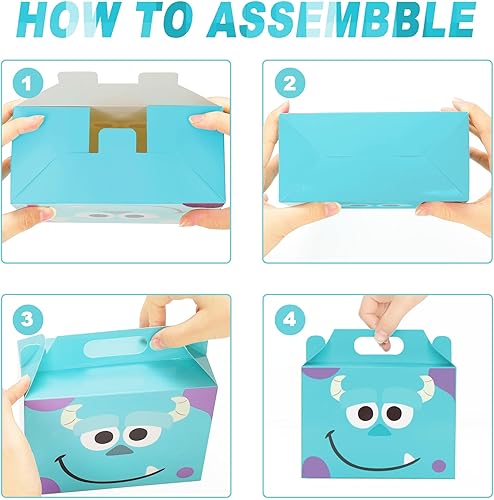 HOW TO ASSEMBBLE

1

2

3

4