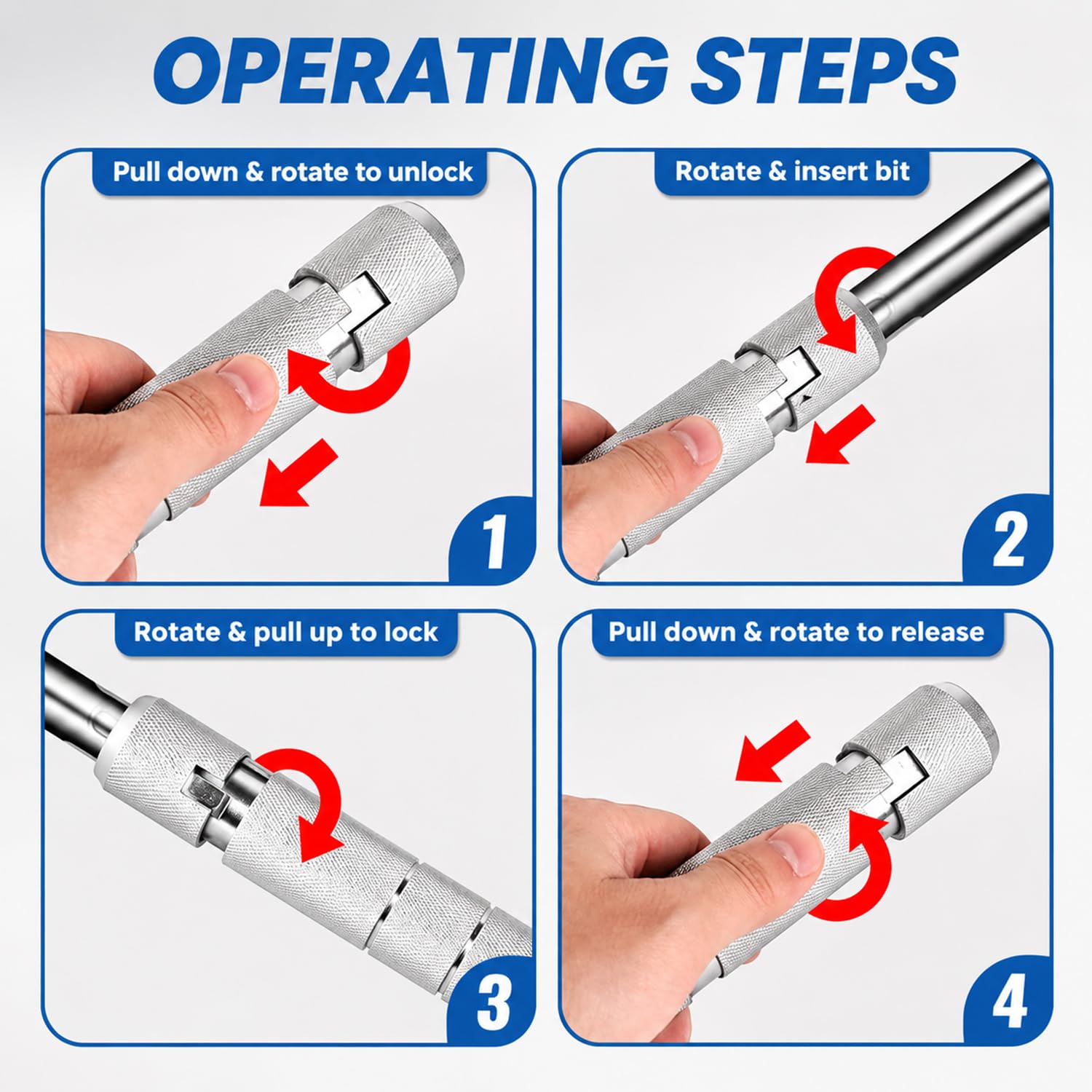 OPERATING STEPS

Pull down & rotate to unlock

1

Rotate & insert bit

2

Rotate & pull up to lock

3

Pull down & rotate to release

4