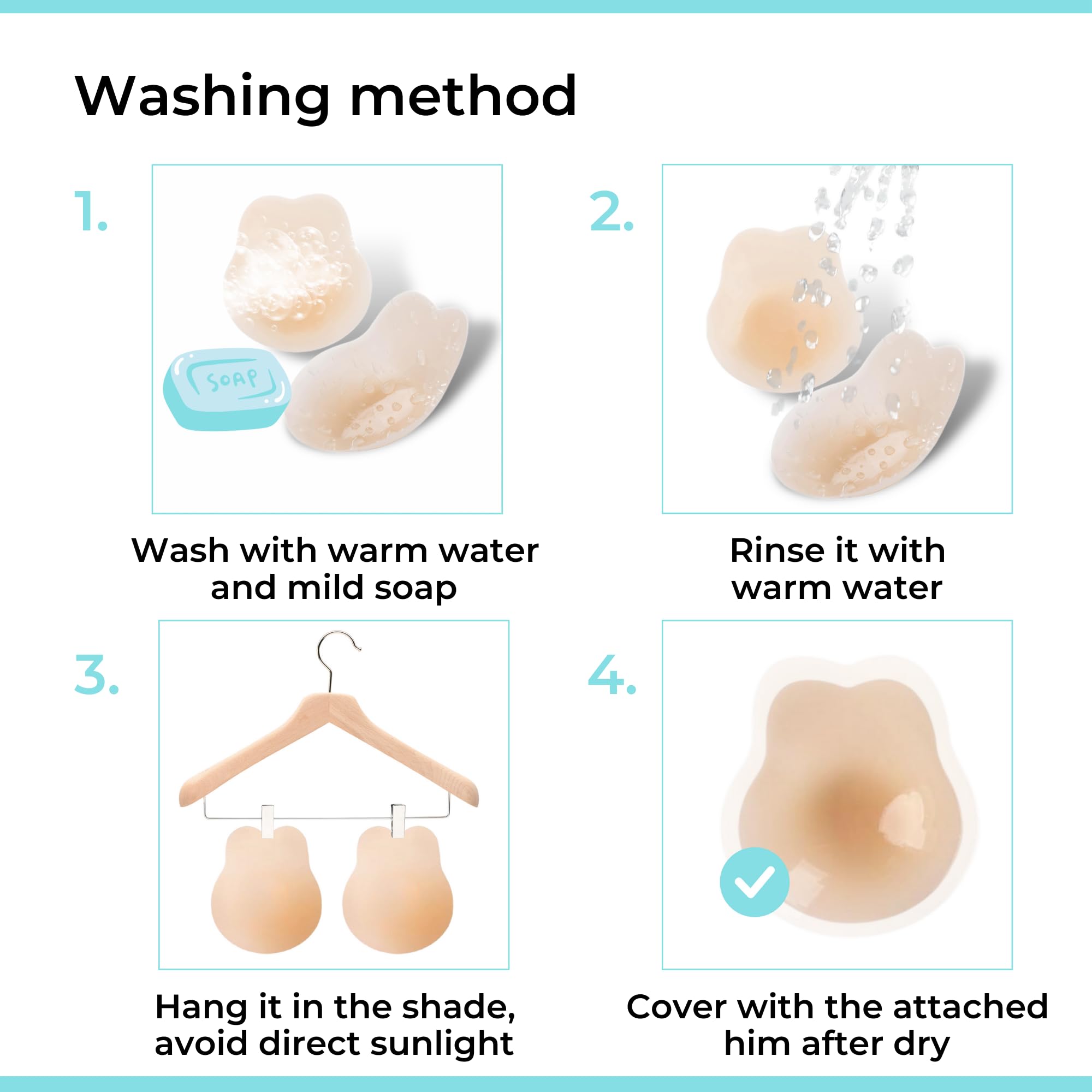 Washing method

1.

SOAP

Wash with warm water and mild soap

2.

Rinse it with warm water

3.

Hang it in the shade, avoid direct sunlight

4.

Cover with the attached him after dry